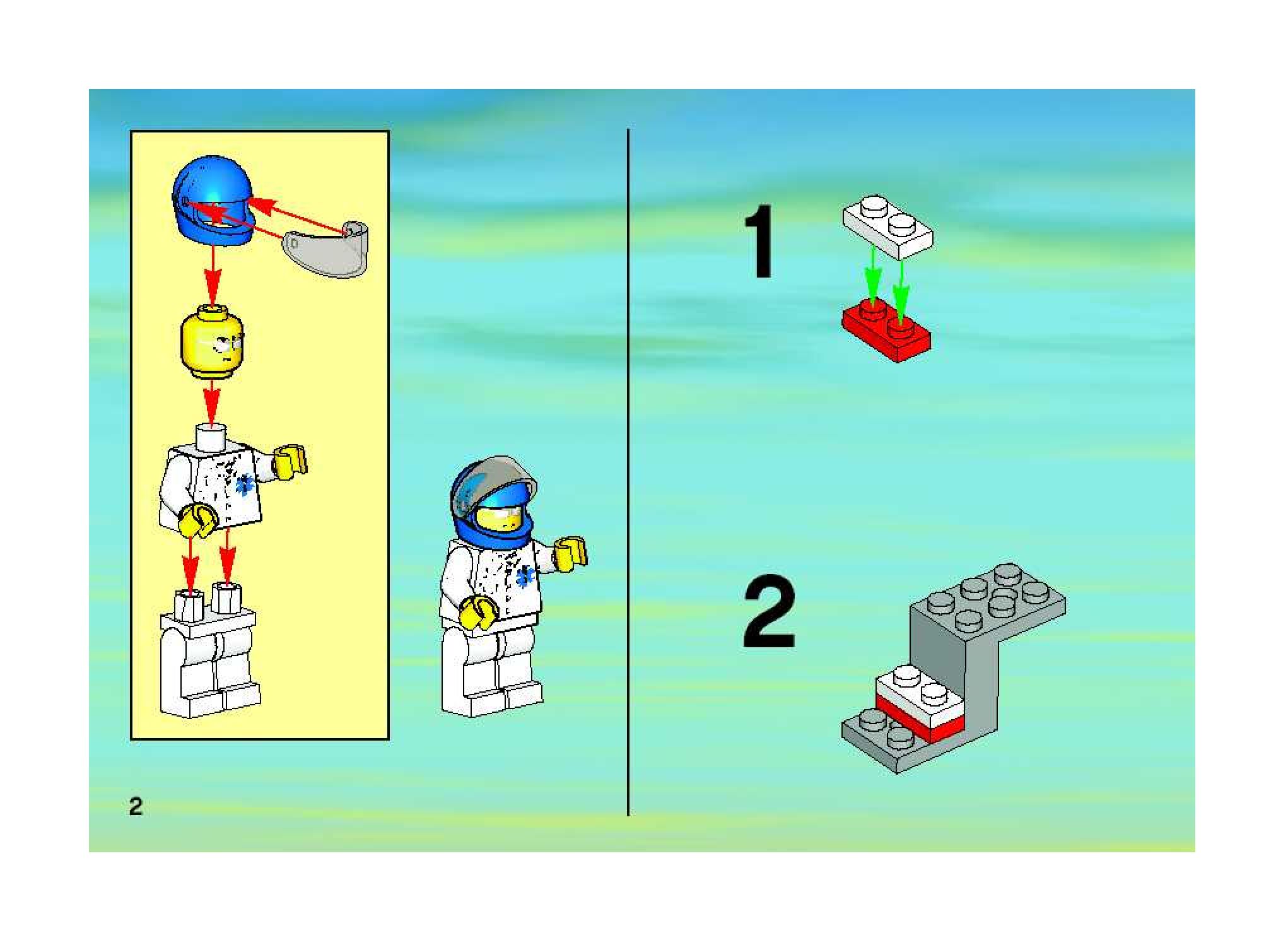 1

2

2