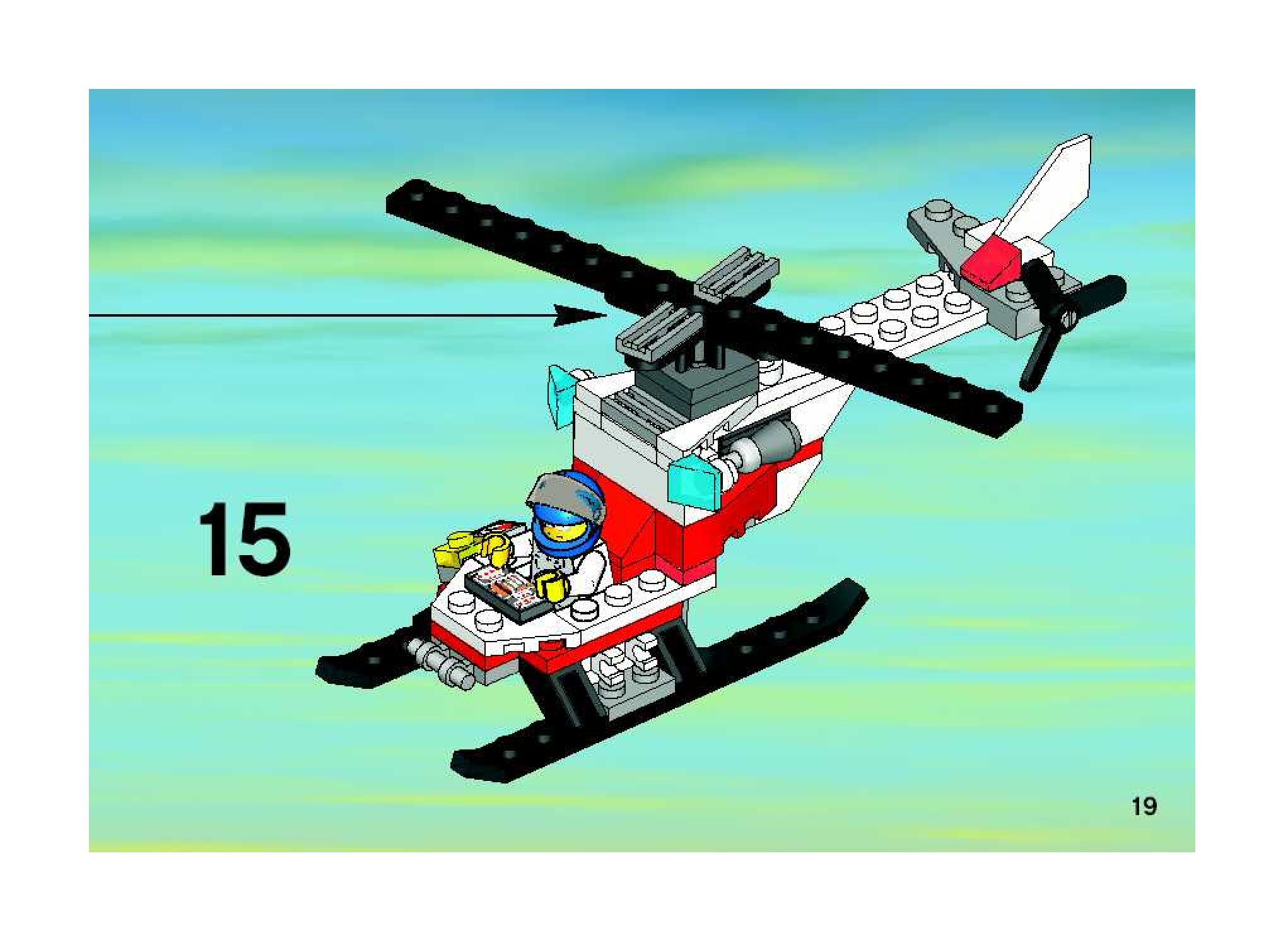 15

19