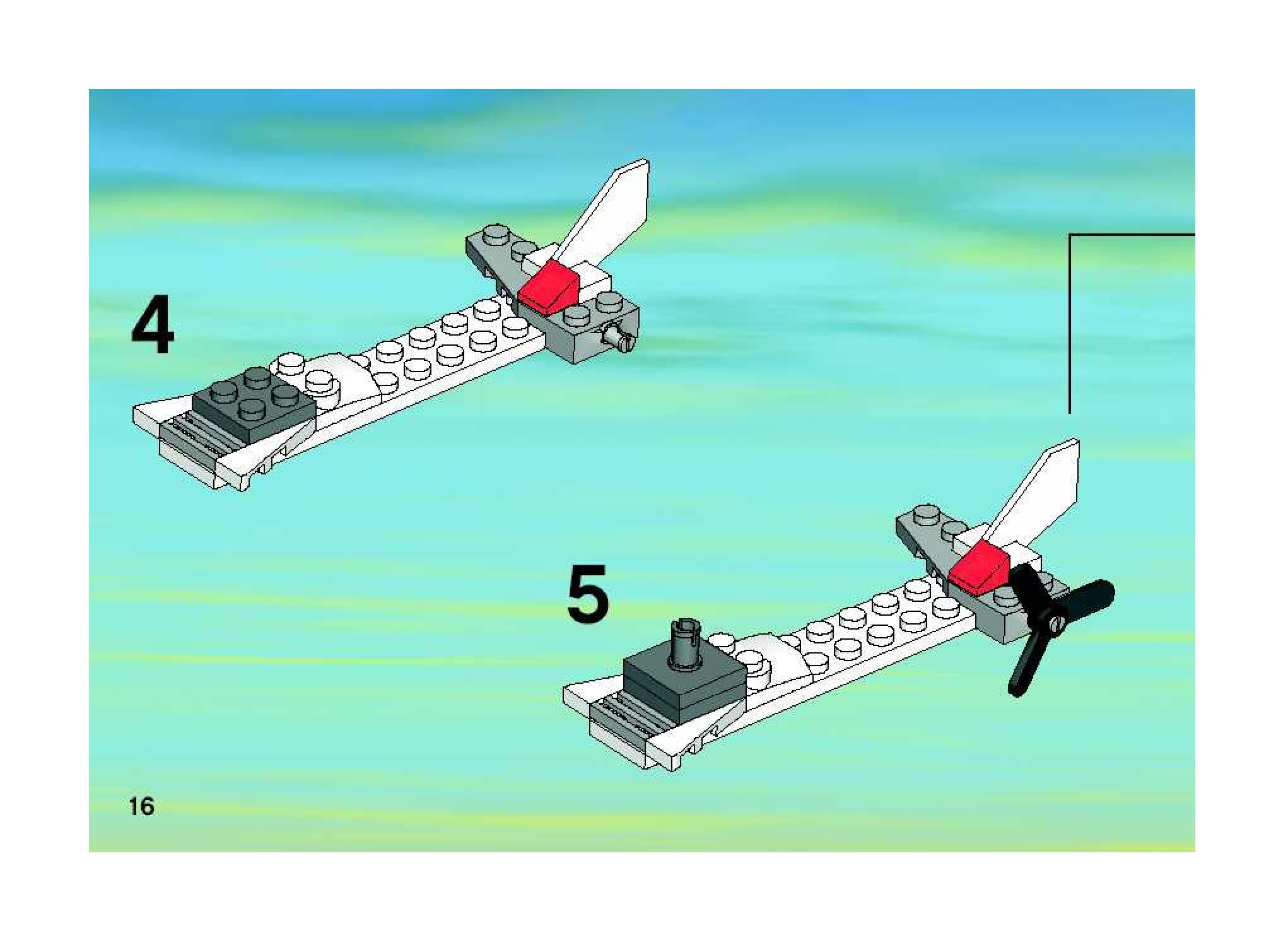 4

5

16