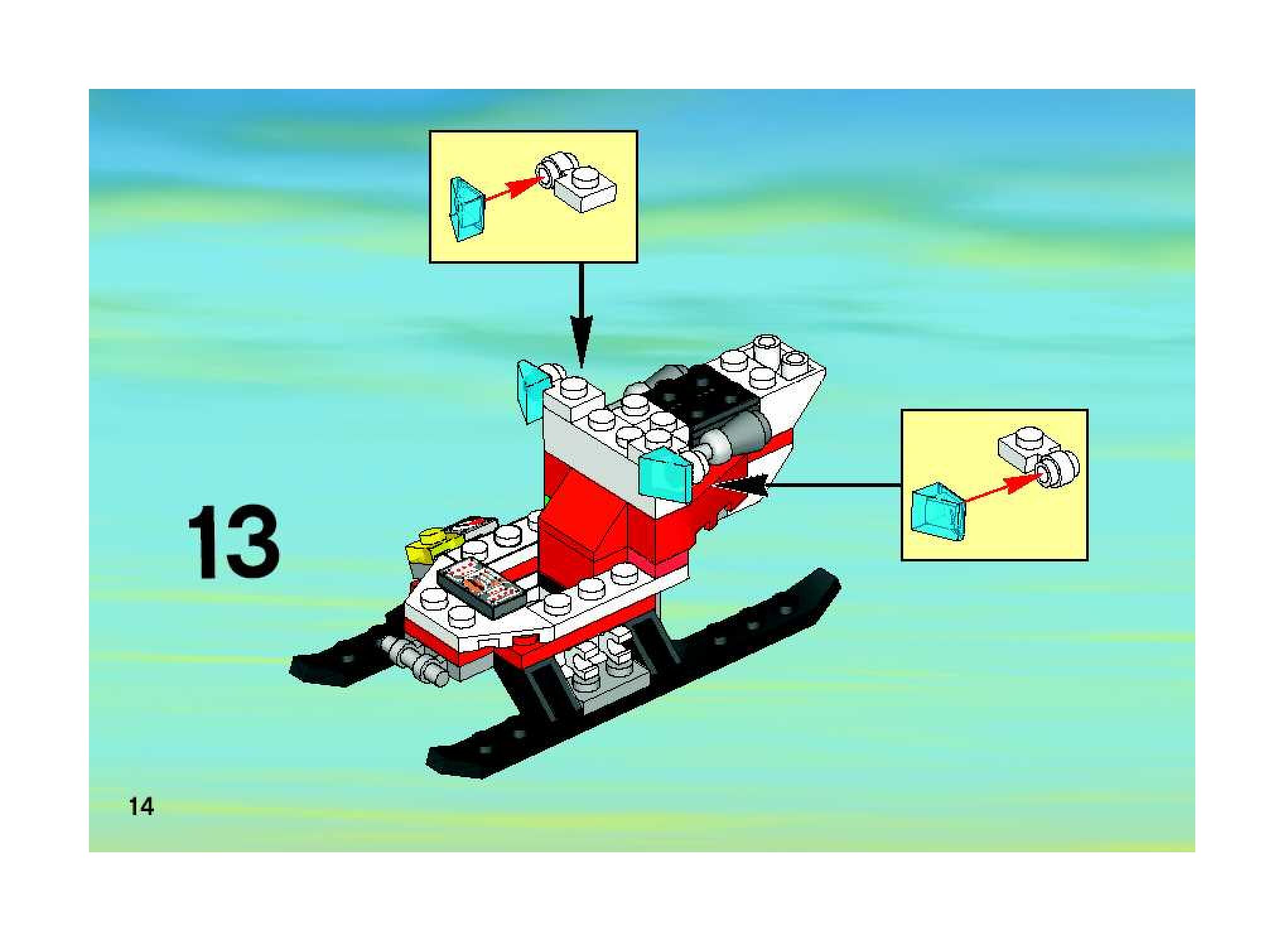 13

14