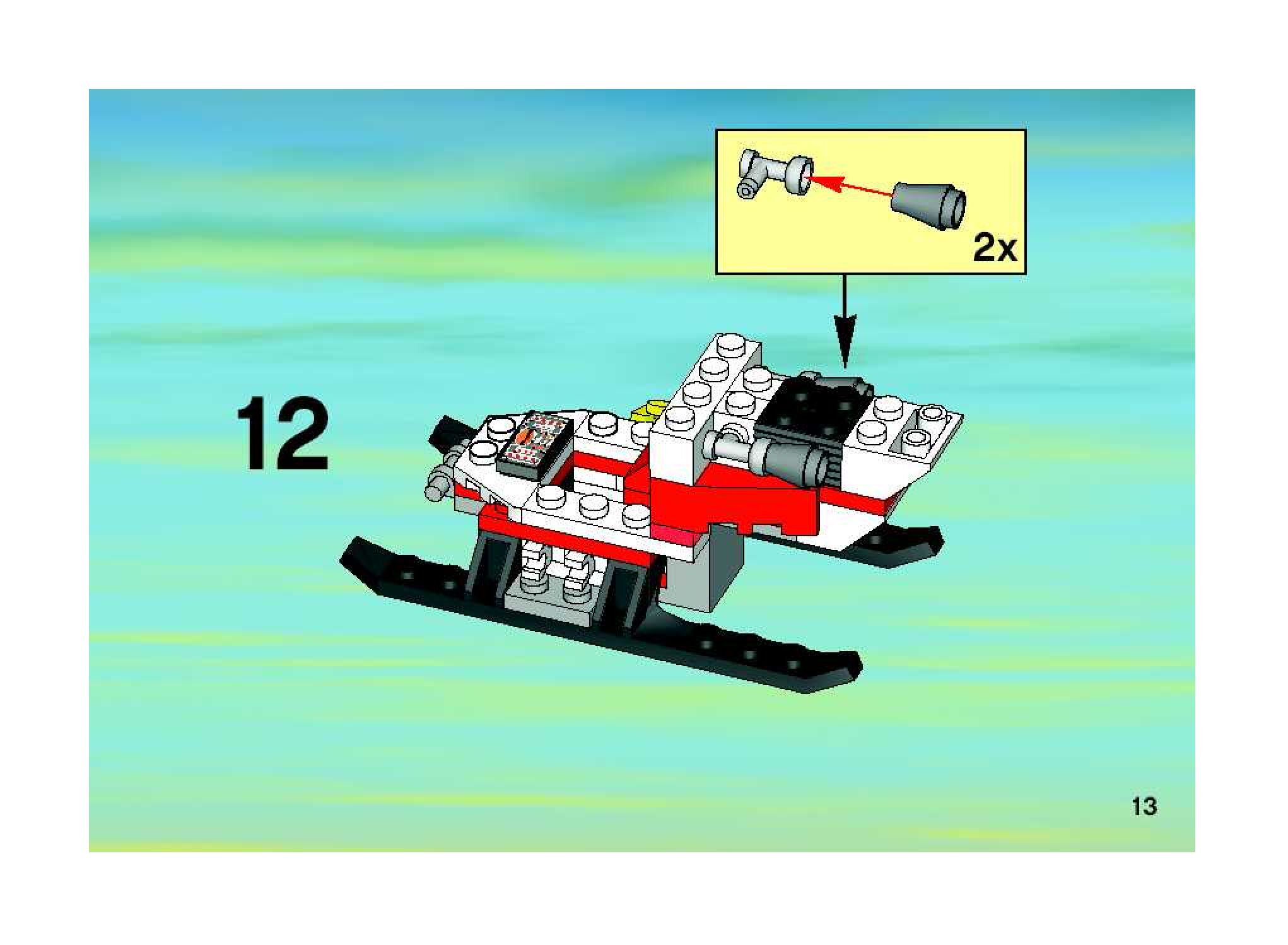 2x

12

13