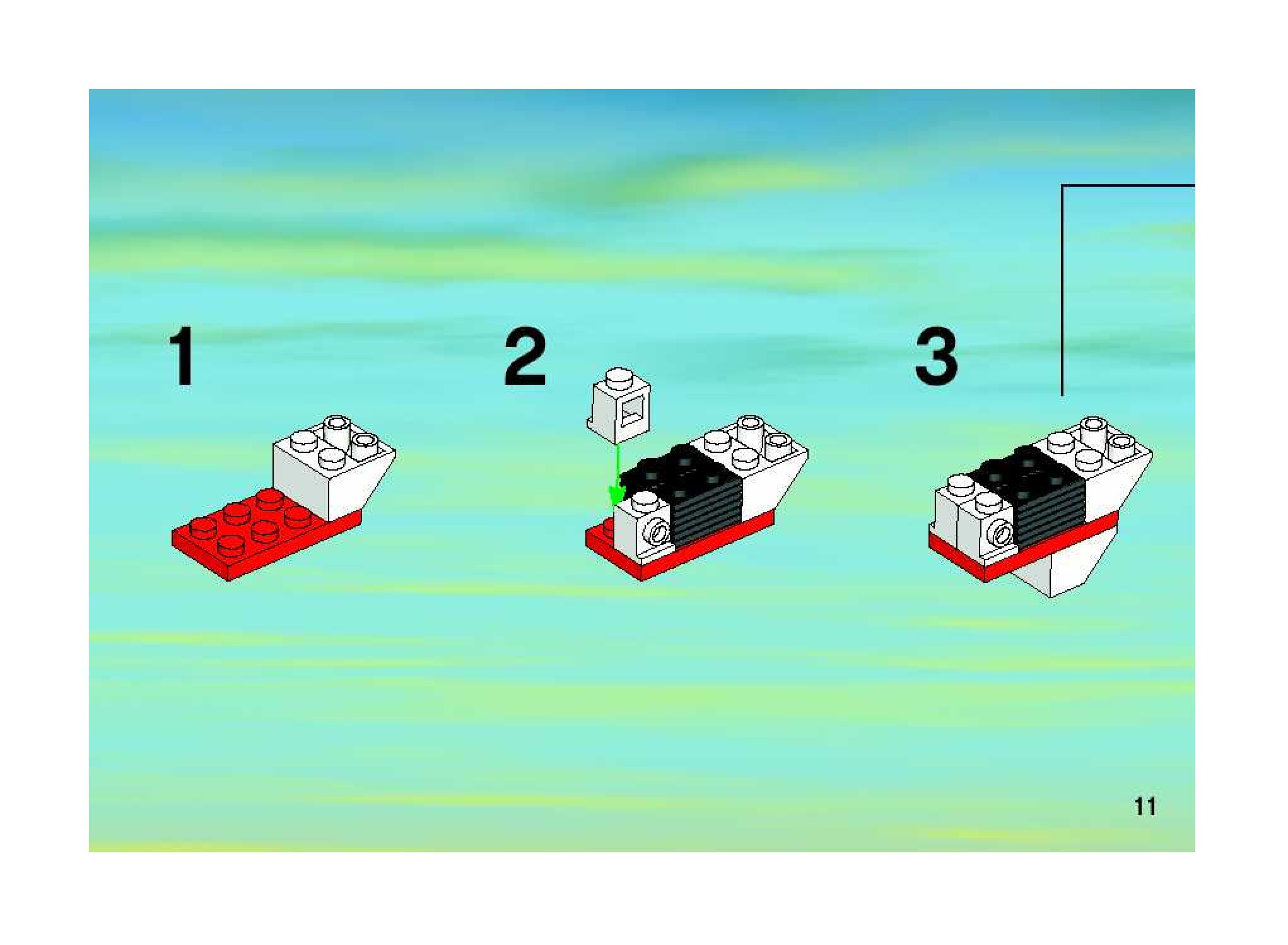 1

2

3

11