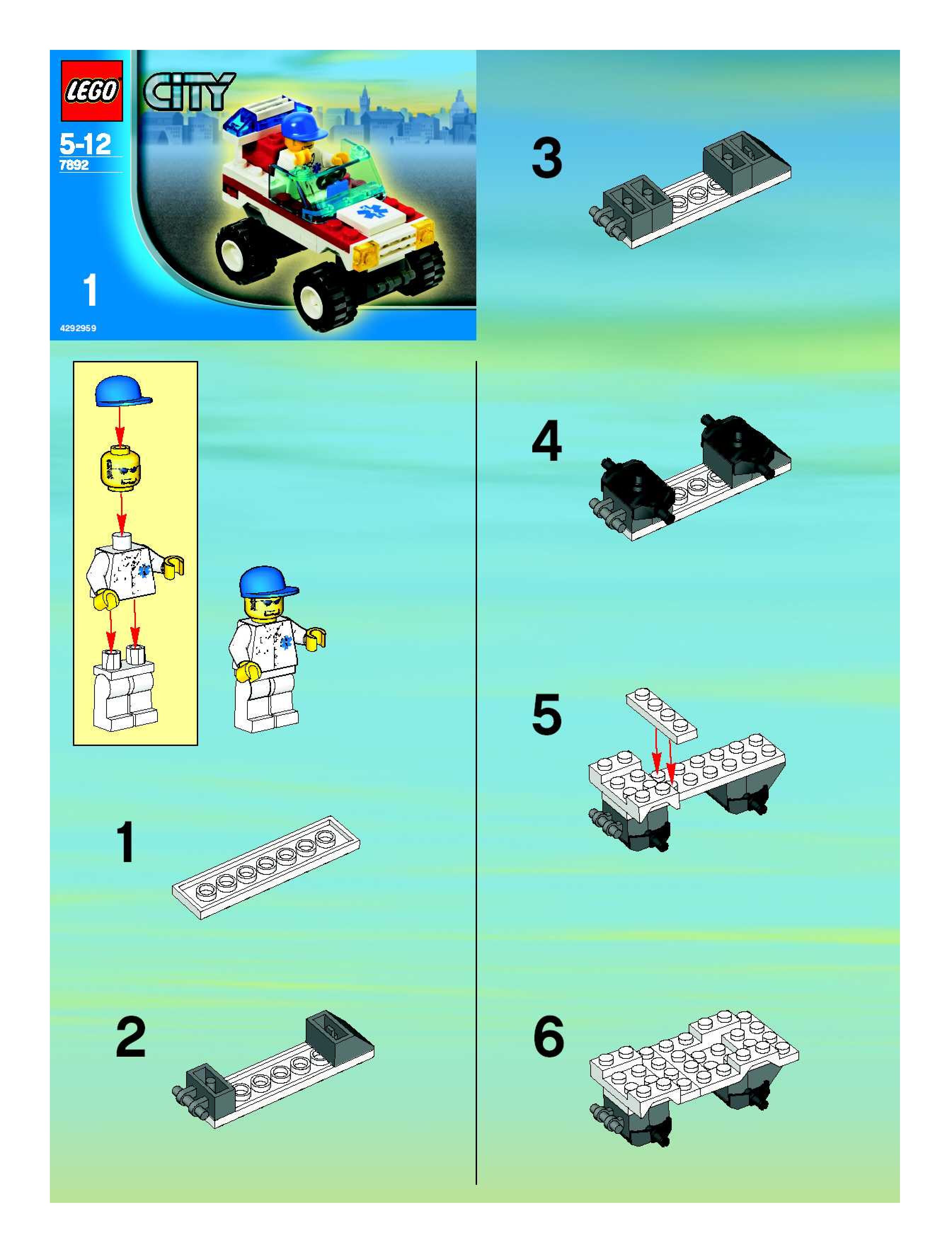 LEGO
CITY
5-12
7892

1

4292959

1

2

3

4

5

6