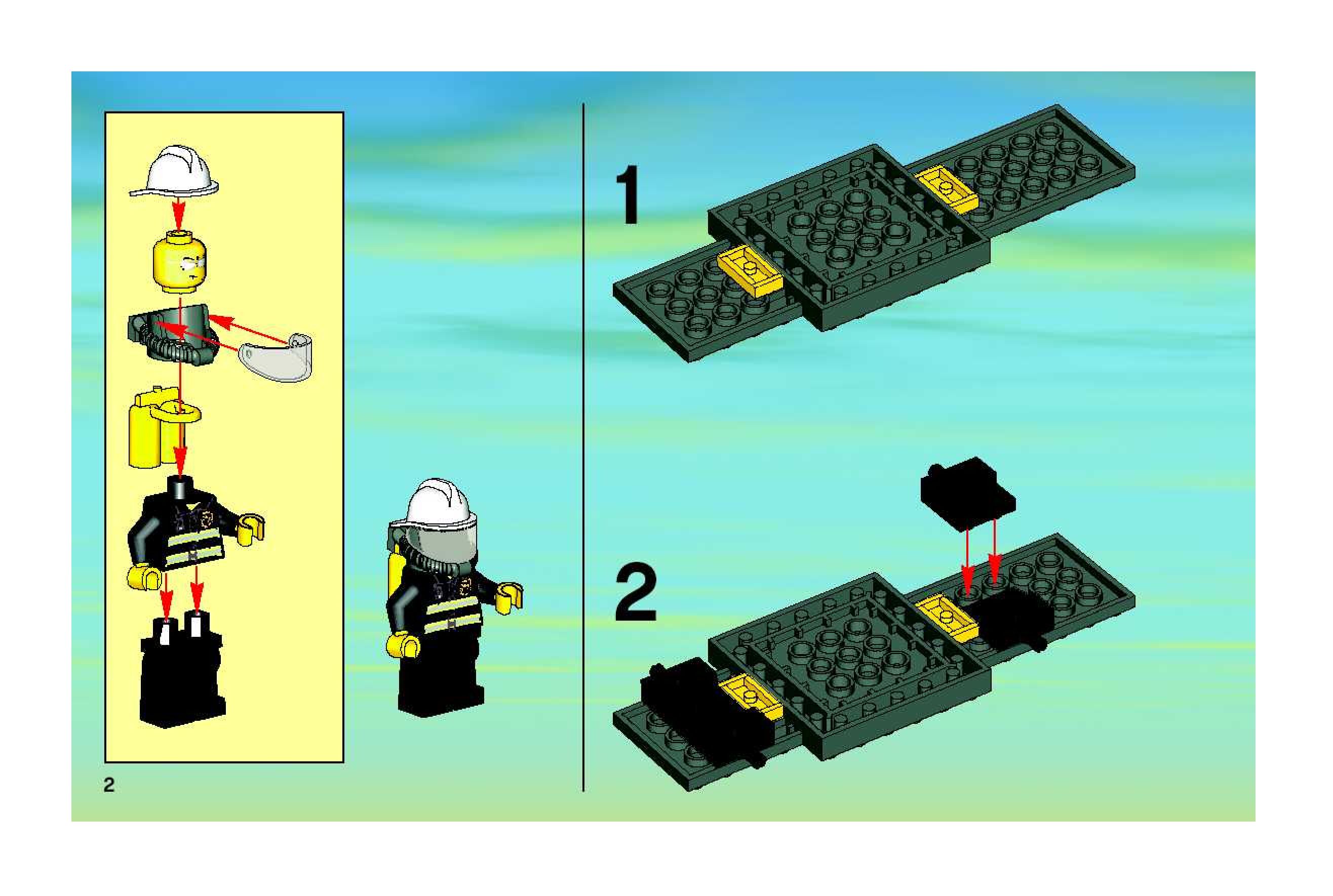 1

2

2