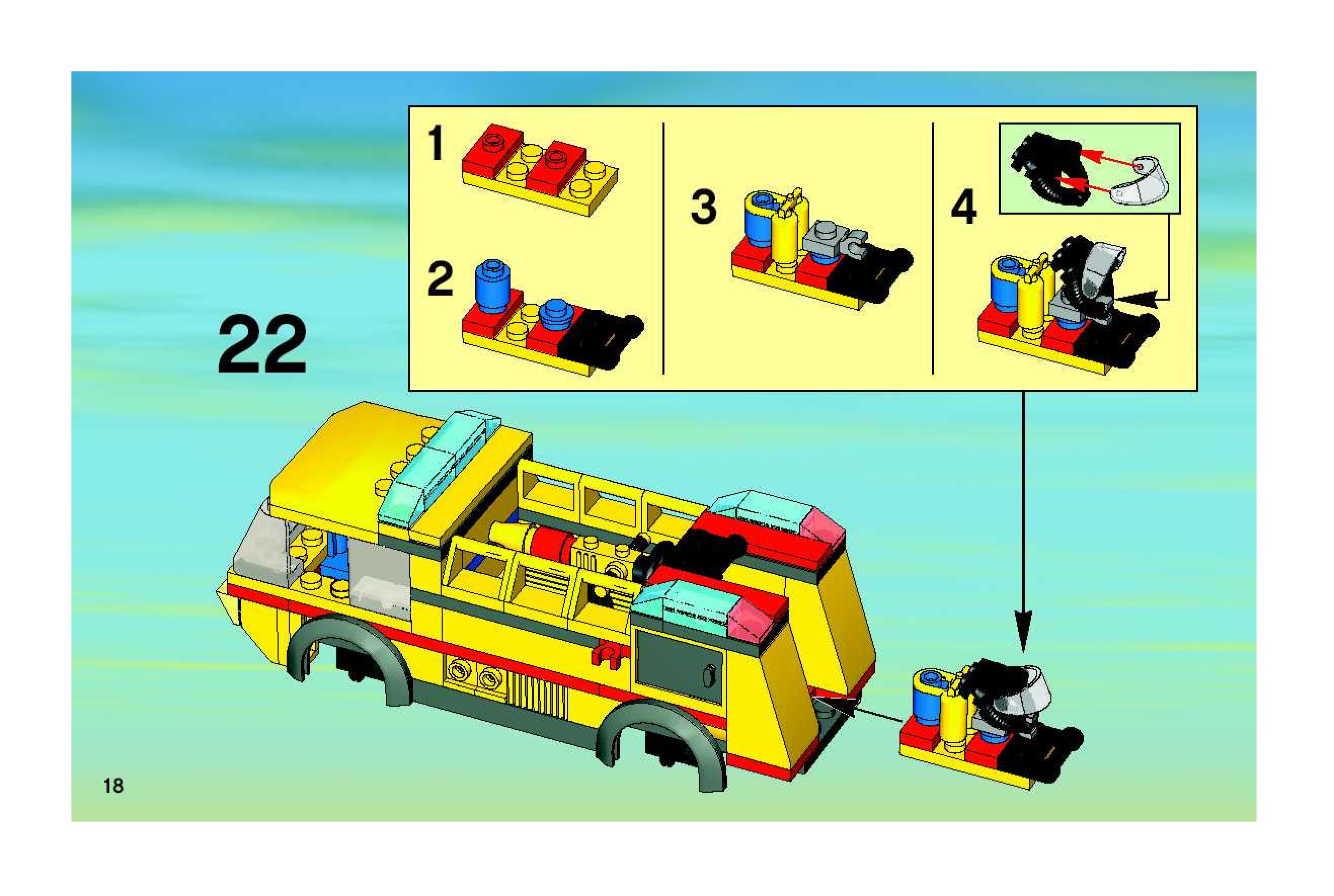 22

1

2

3

4

18