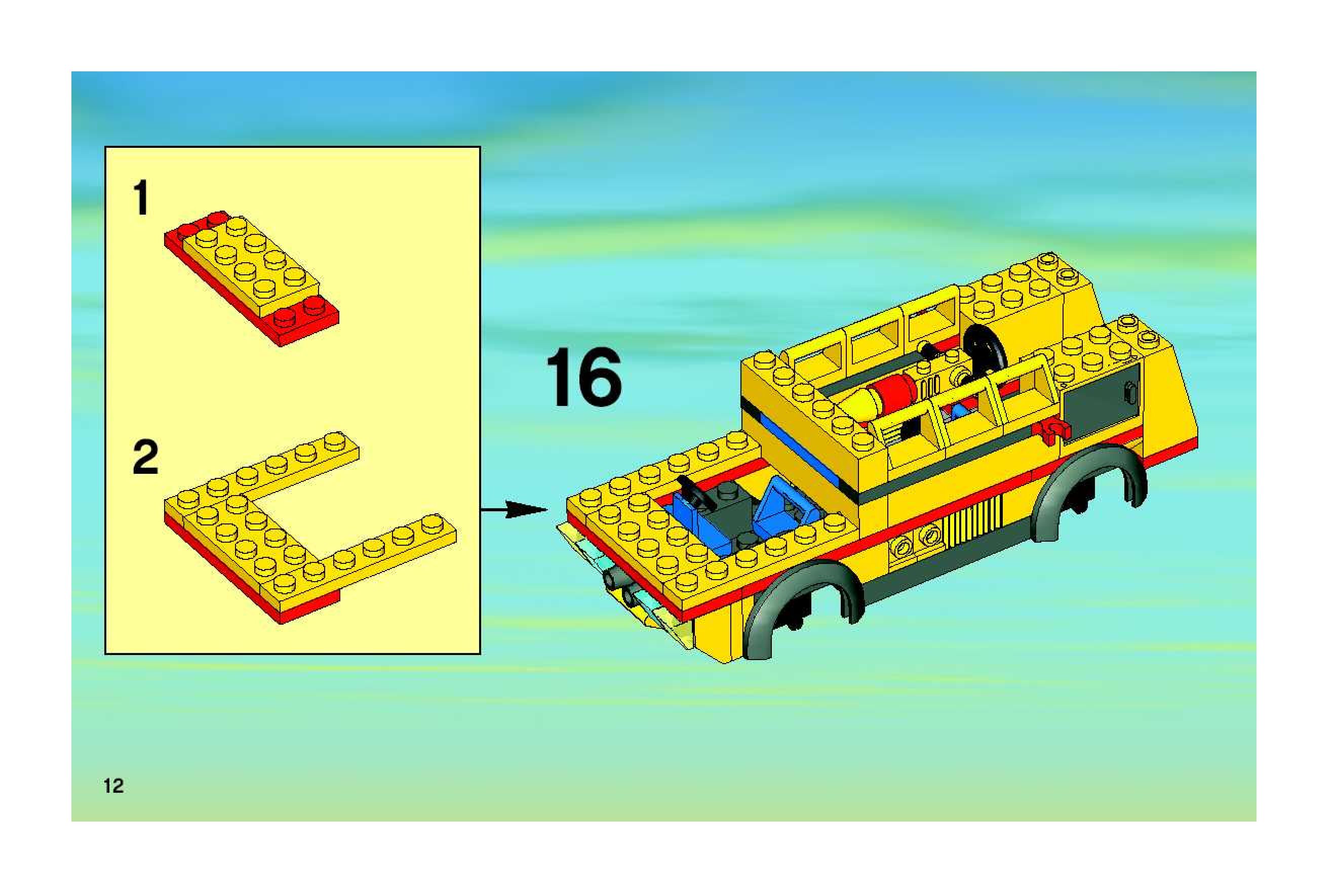 1

2

16

12