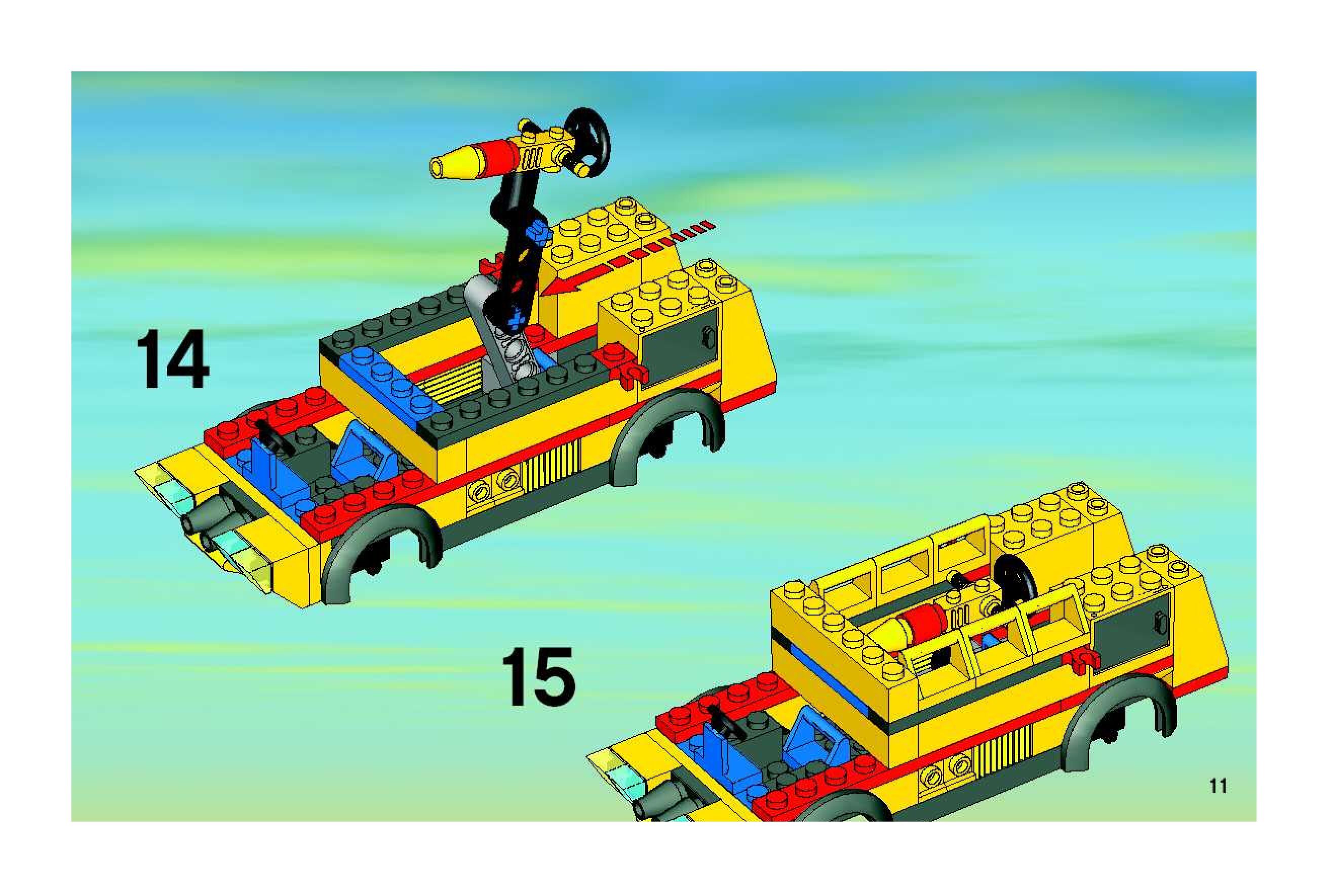 14

15

11