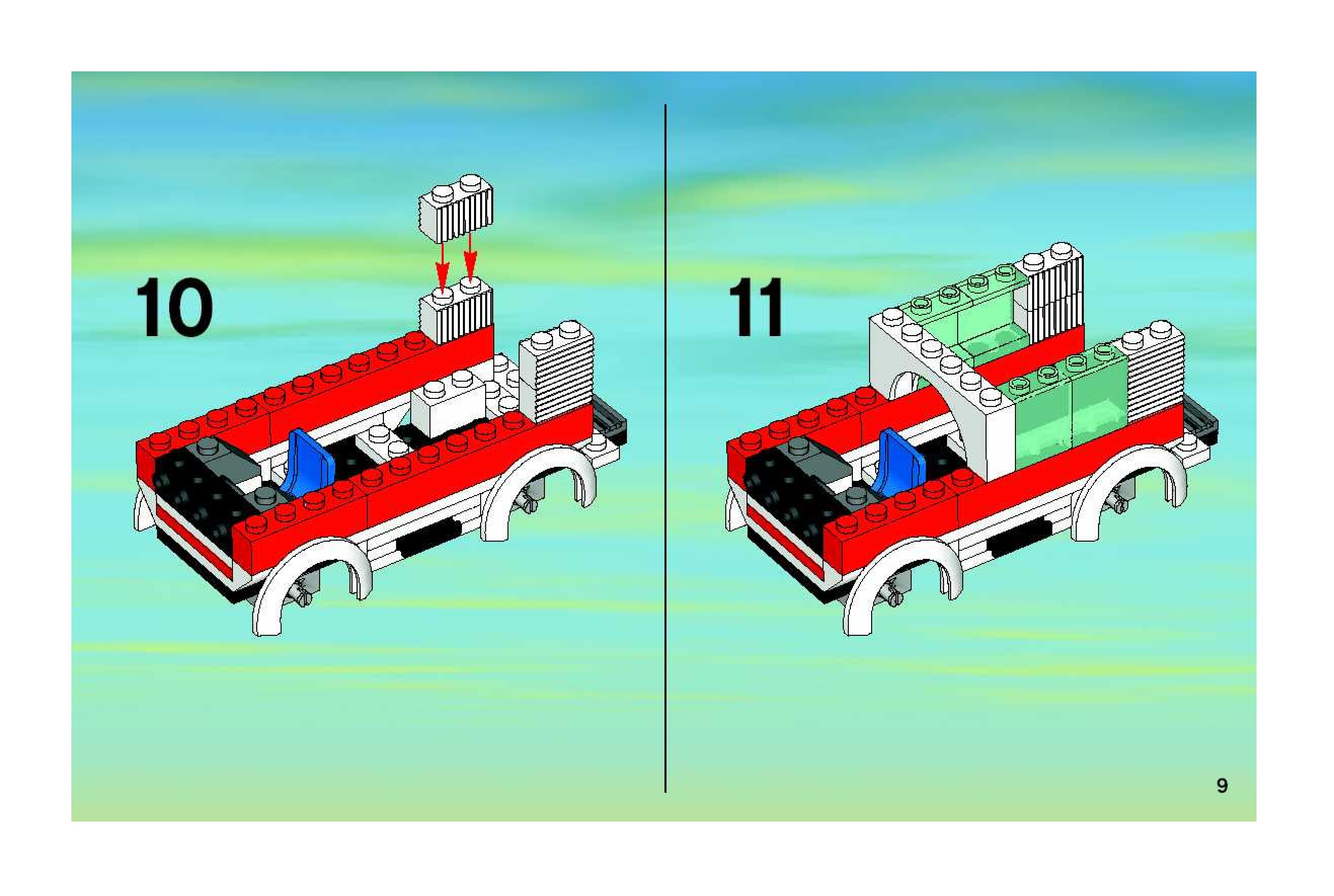 10

11

9