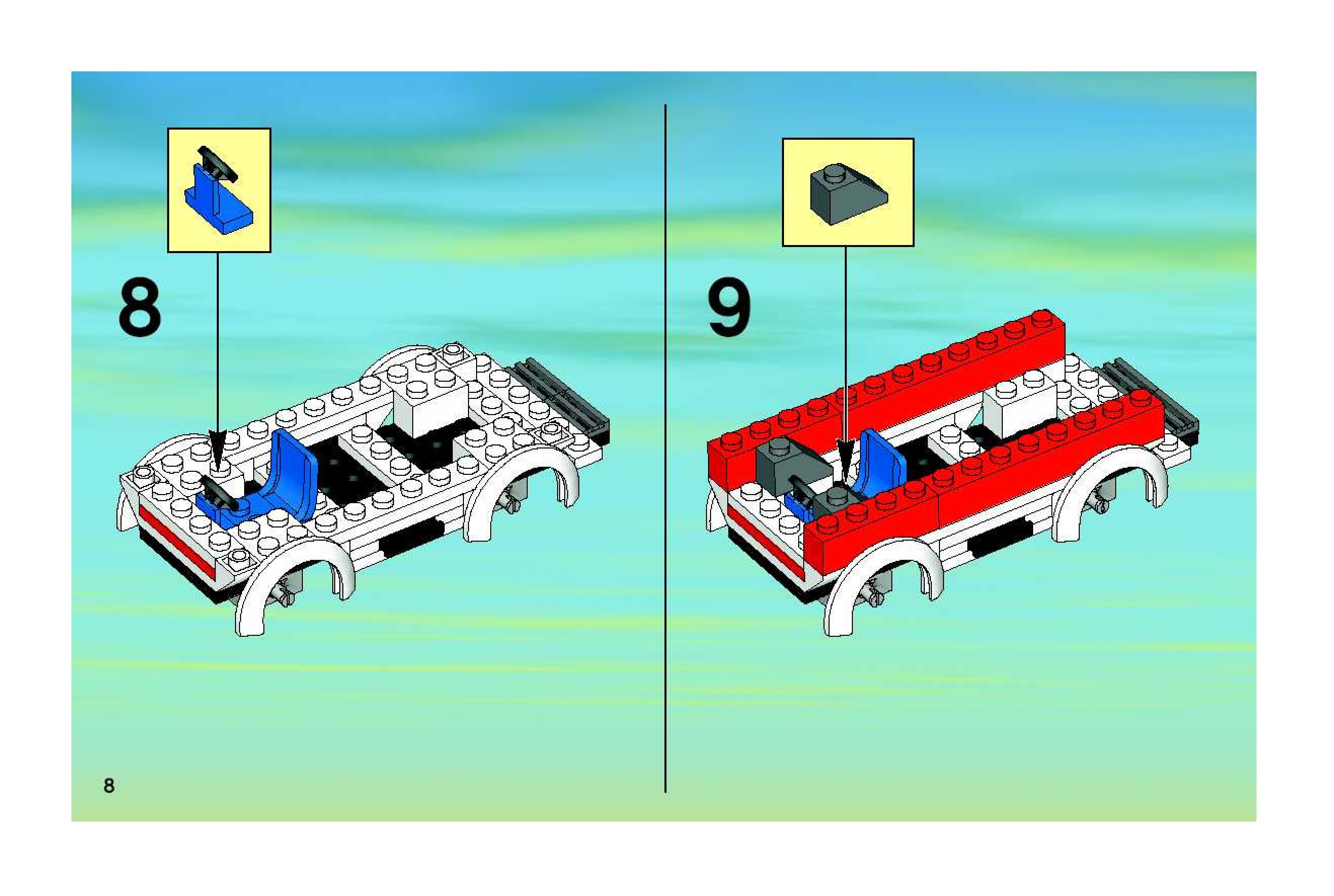 8

9

8