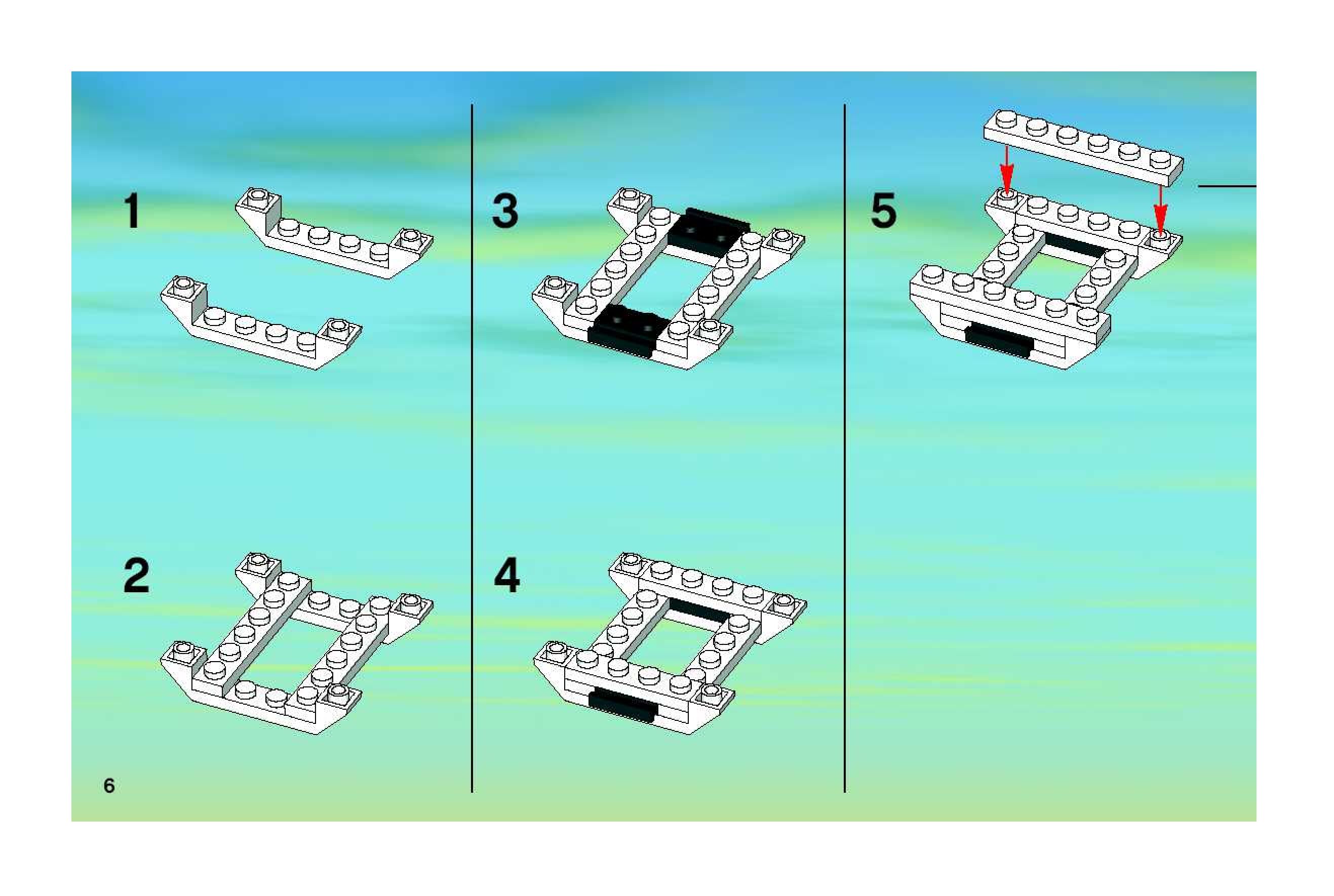 1

2

3

4

5

6