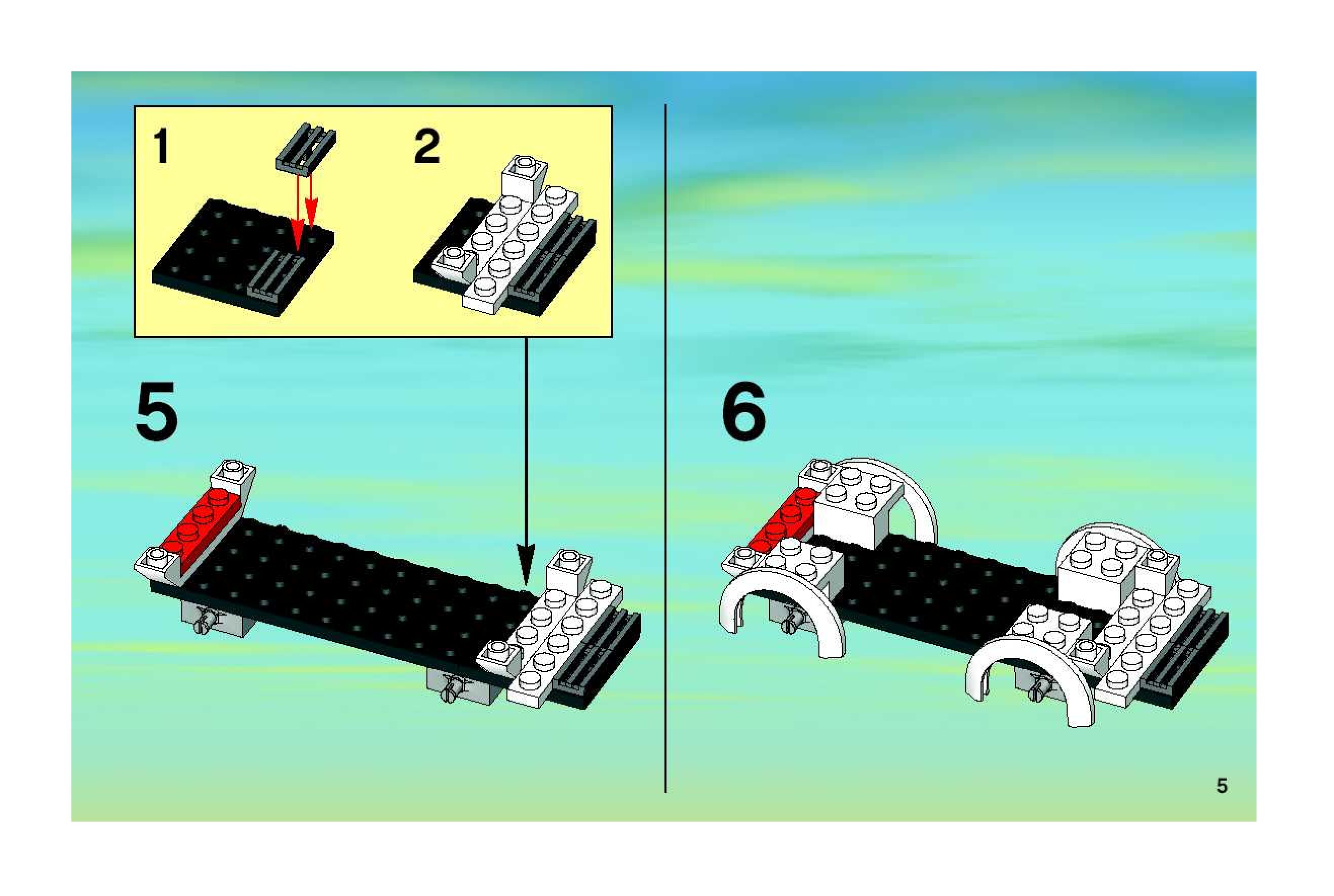 1

2

5

6

5