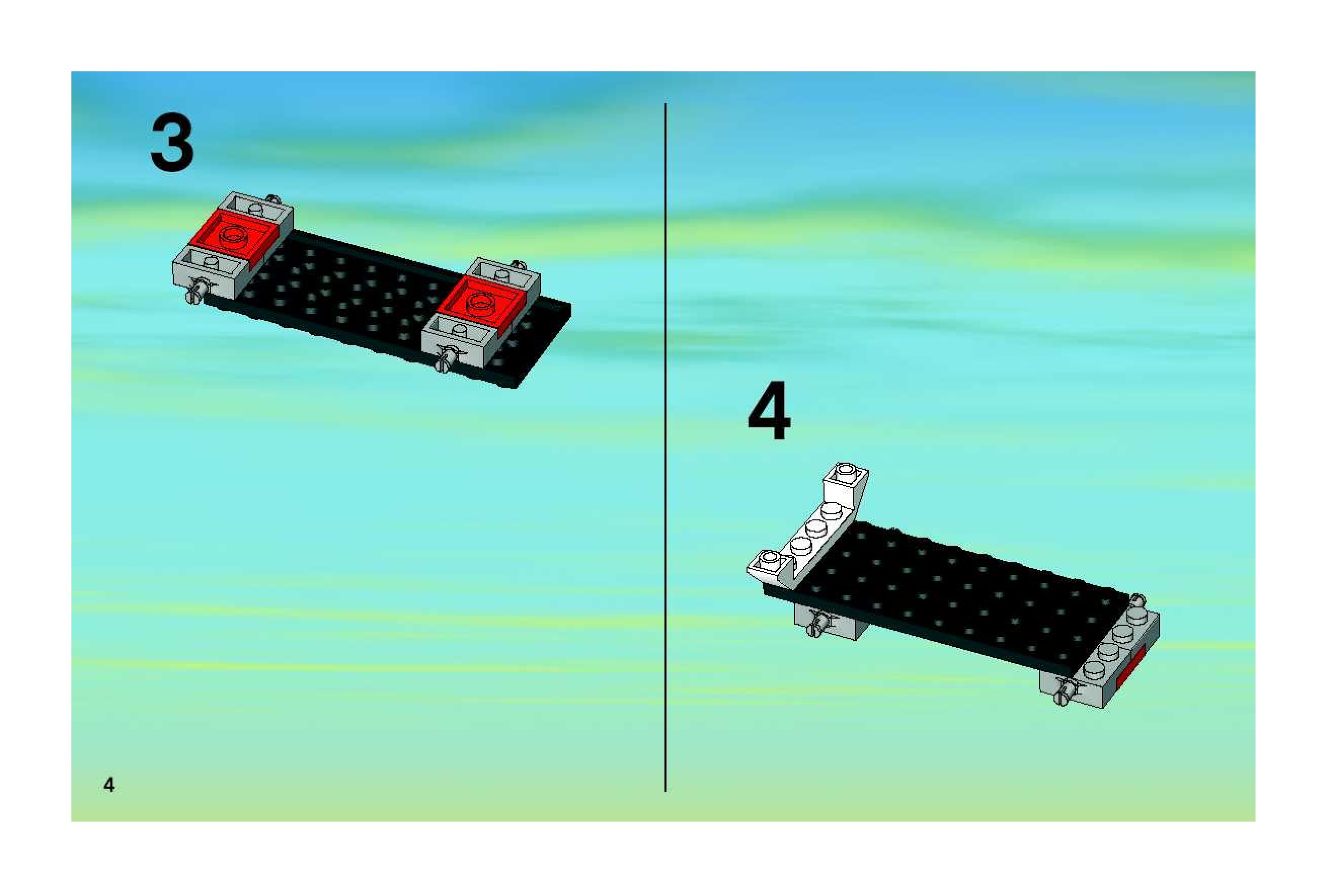 3

4

4