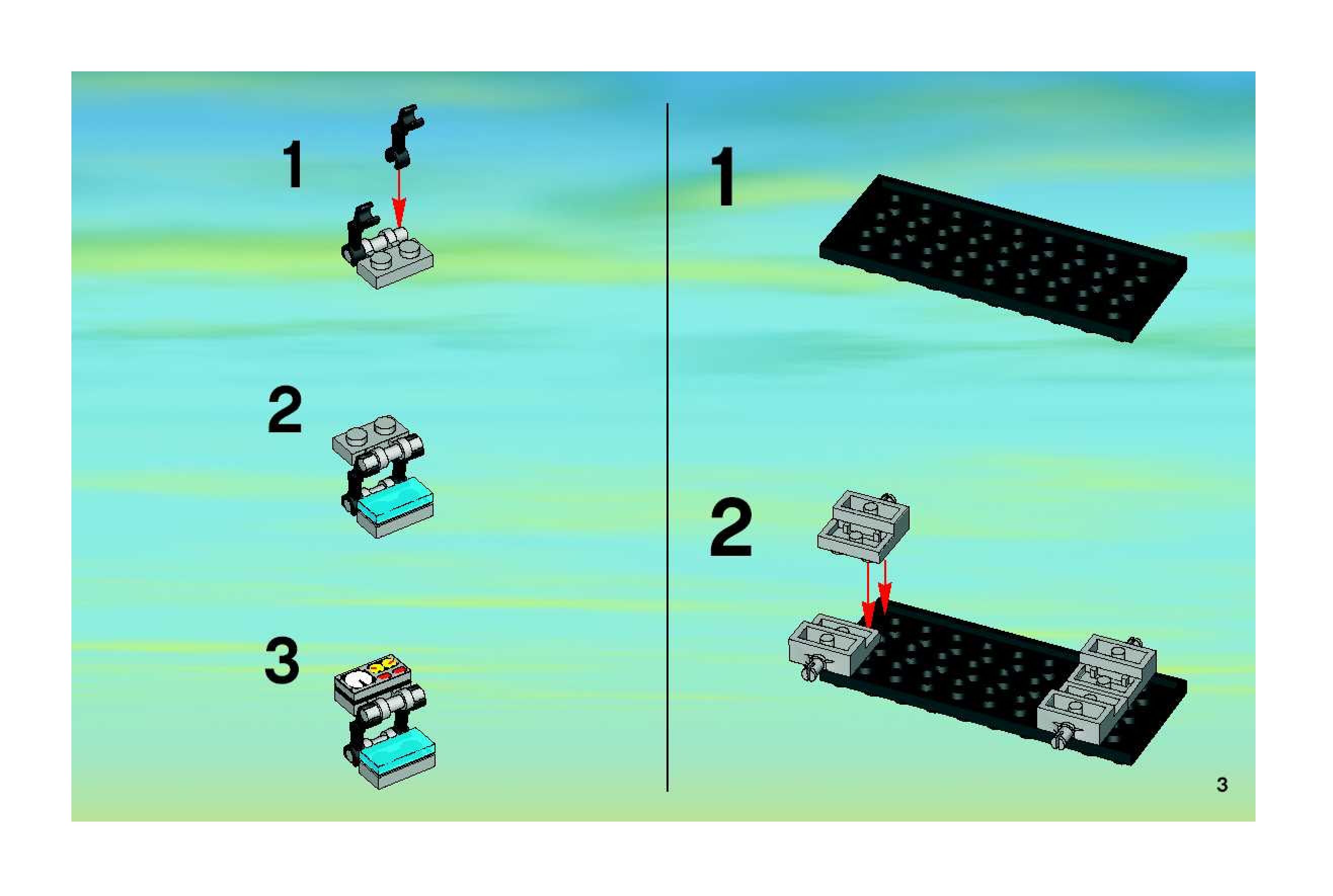 1

2

3

1

2

3