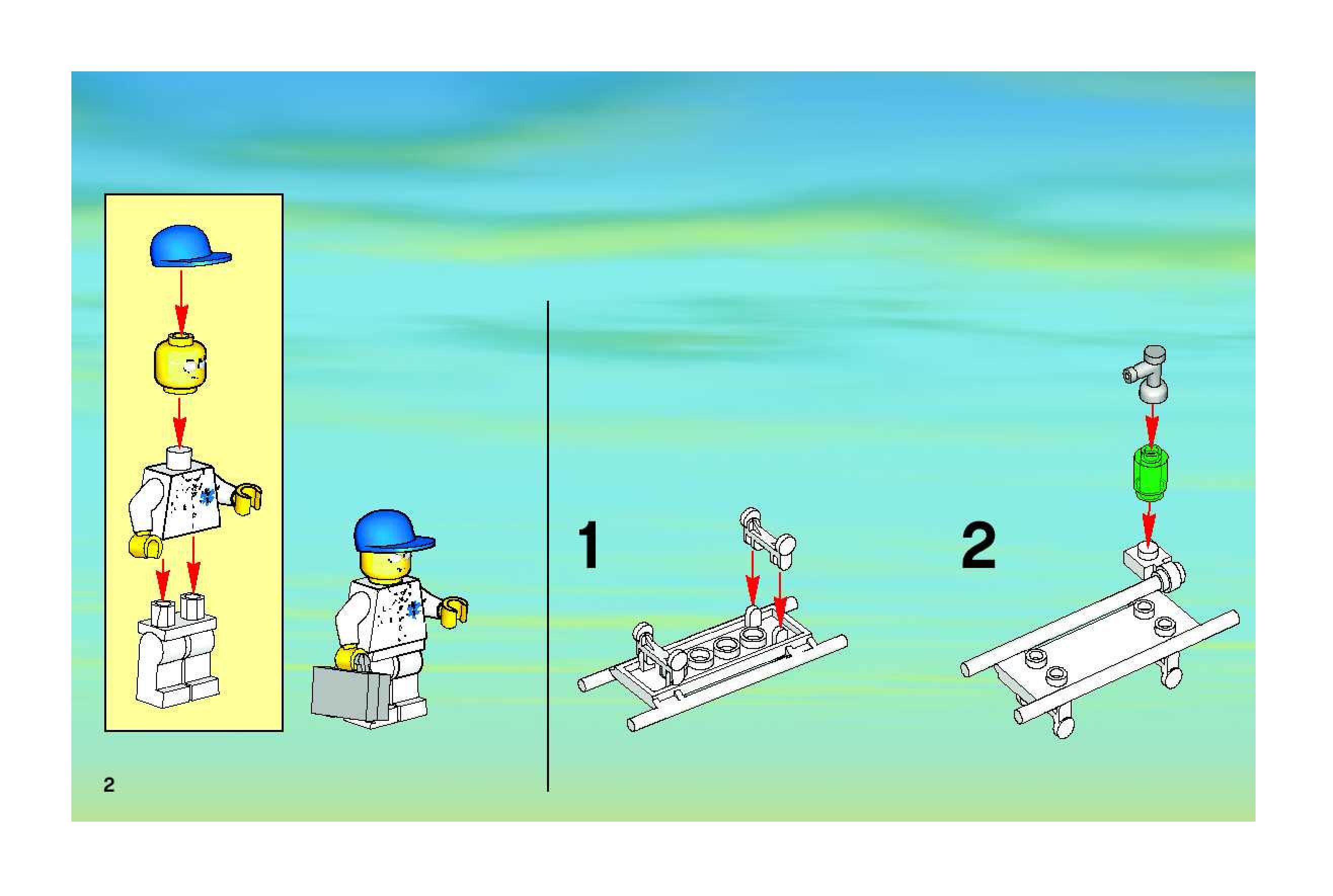 1

2

2