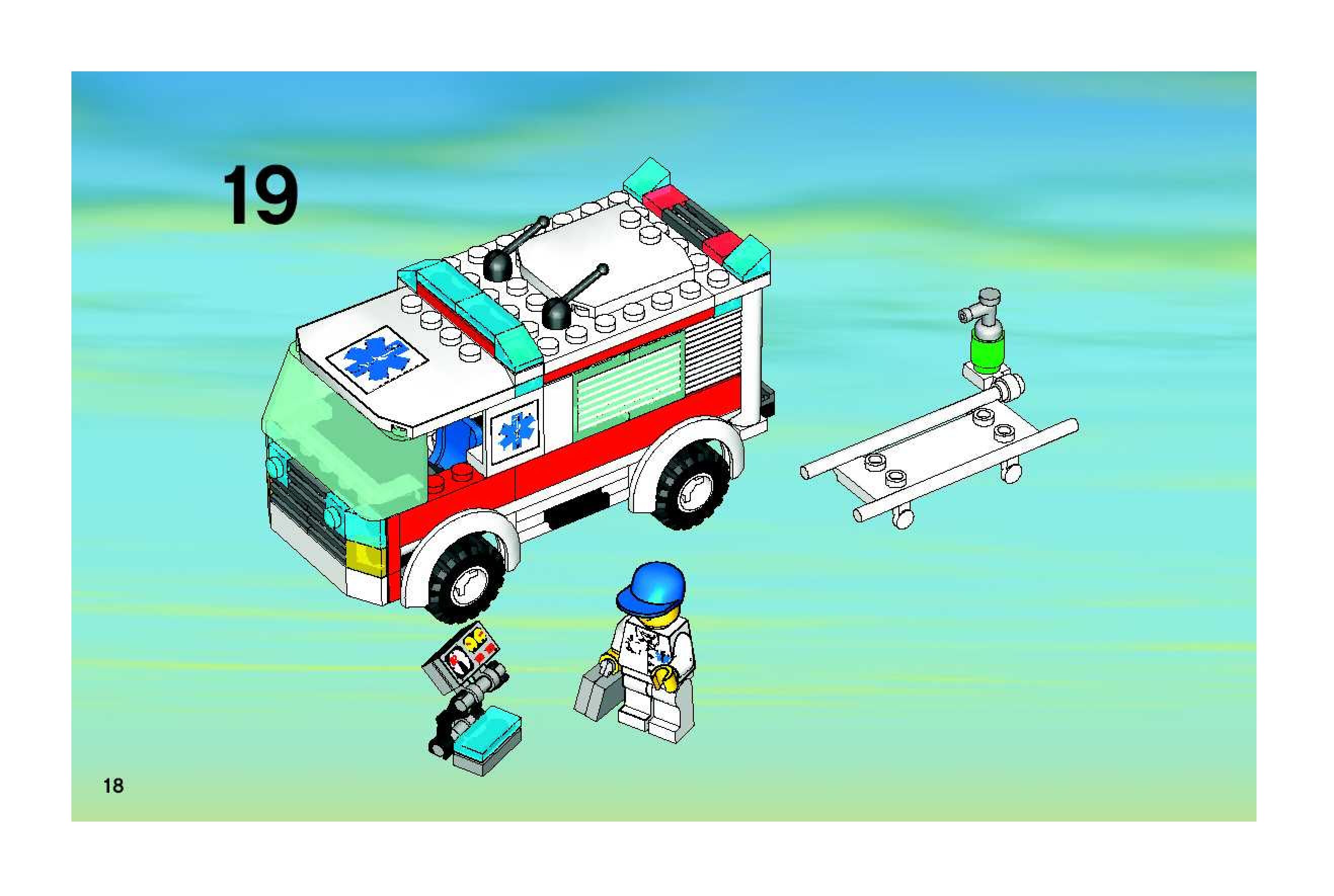 19

18