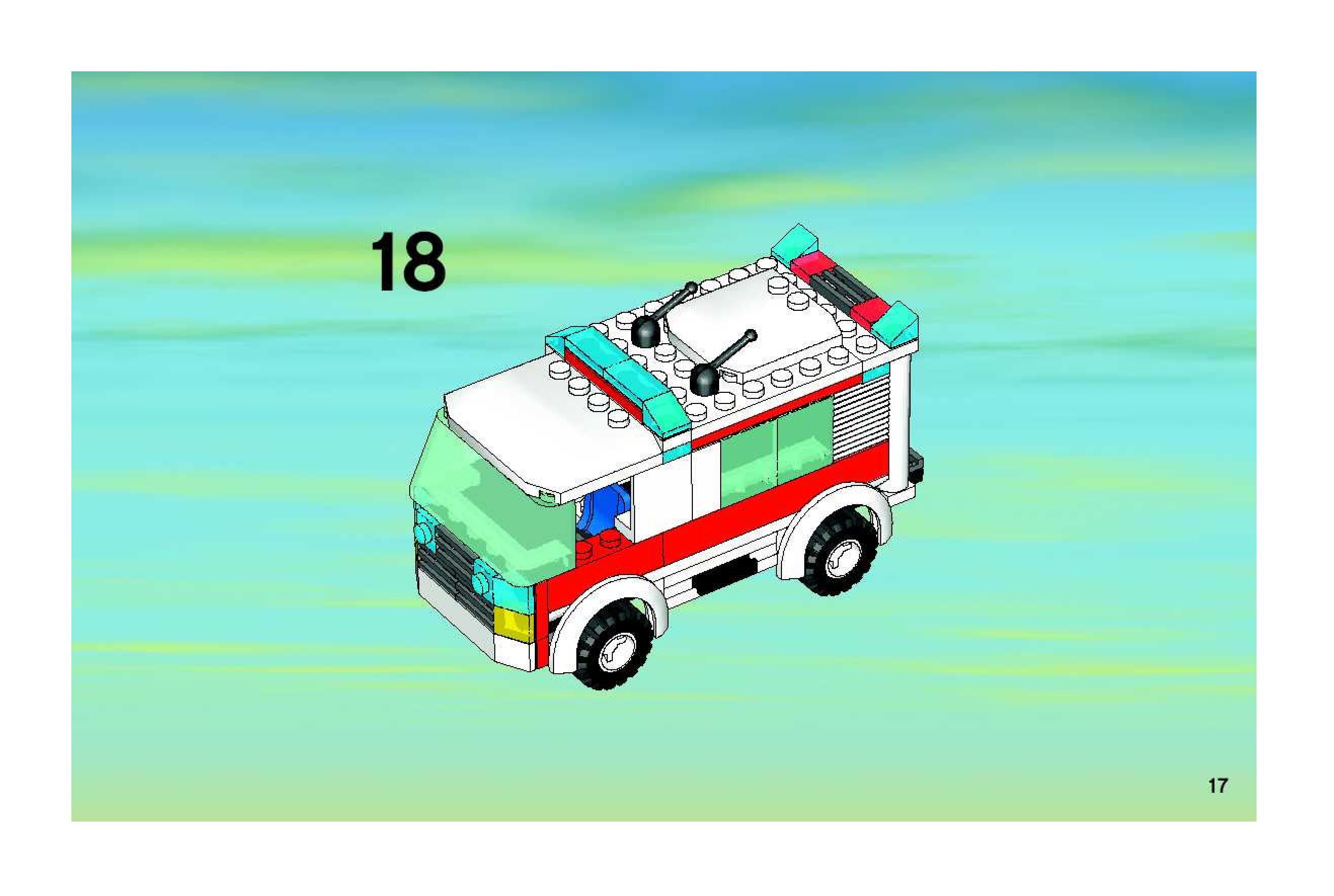 18

17