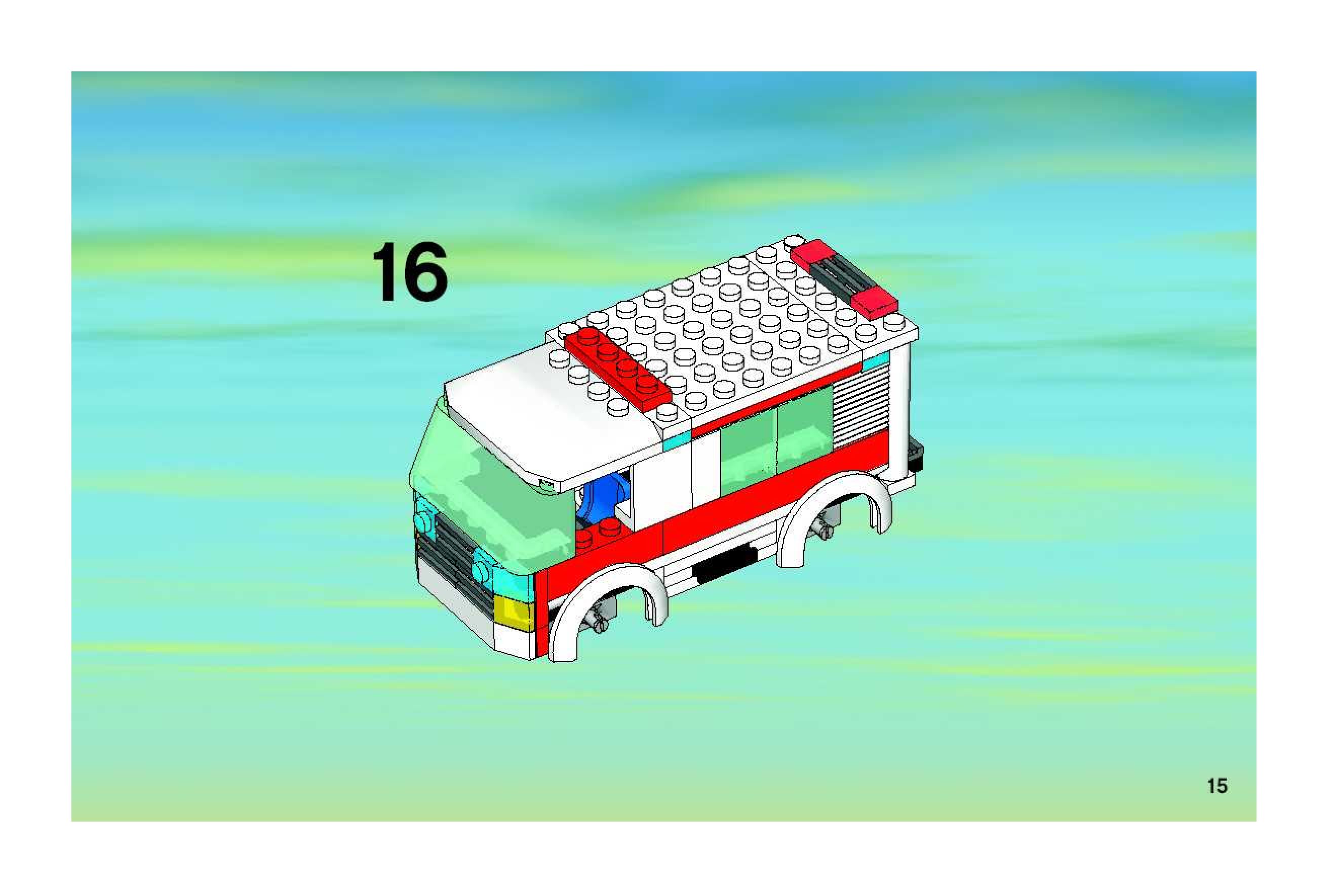 16

15