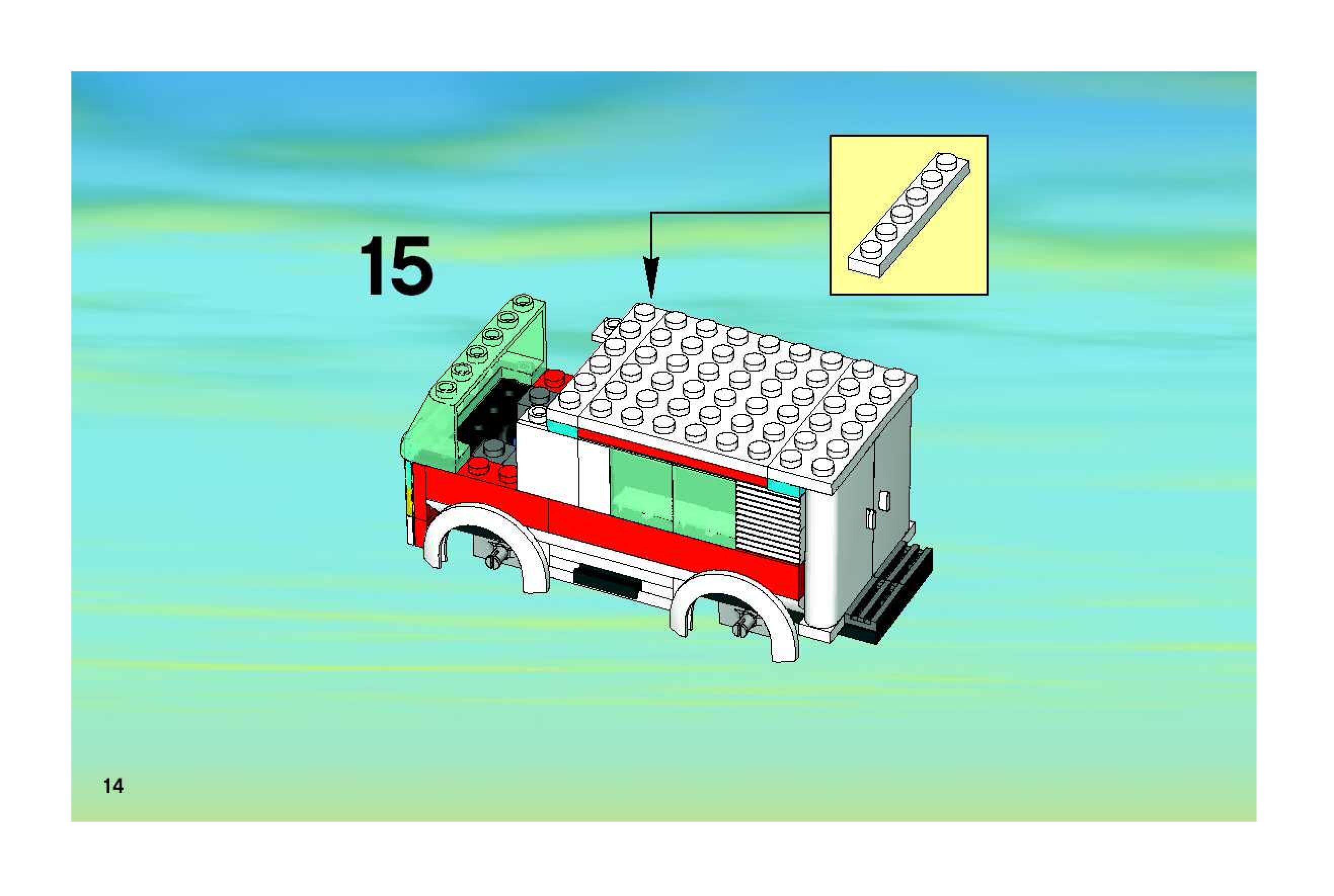 15

14