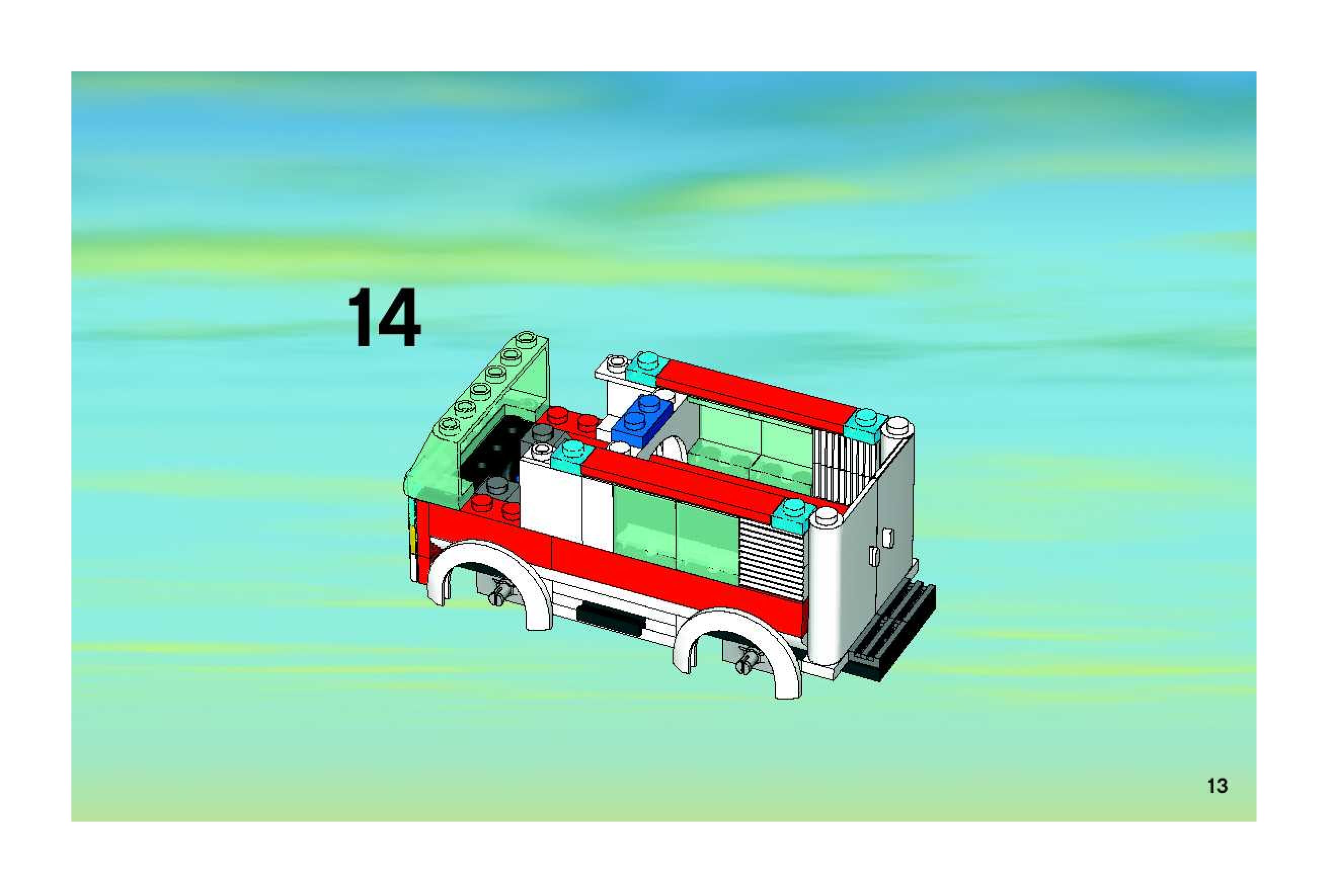 14

13