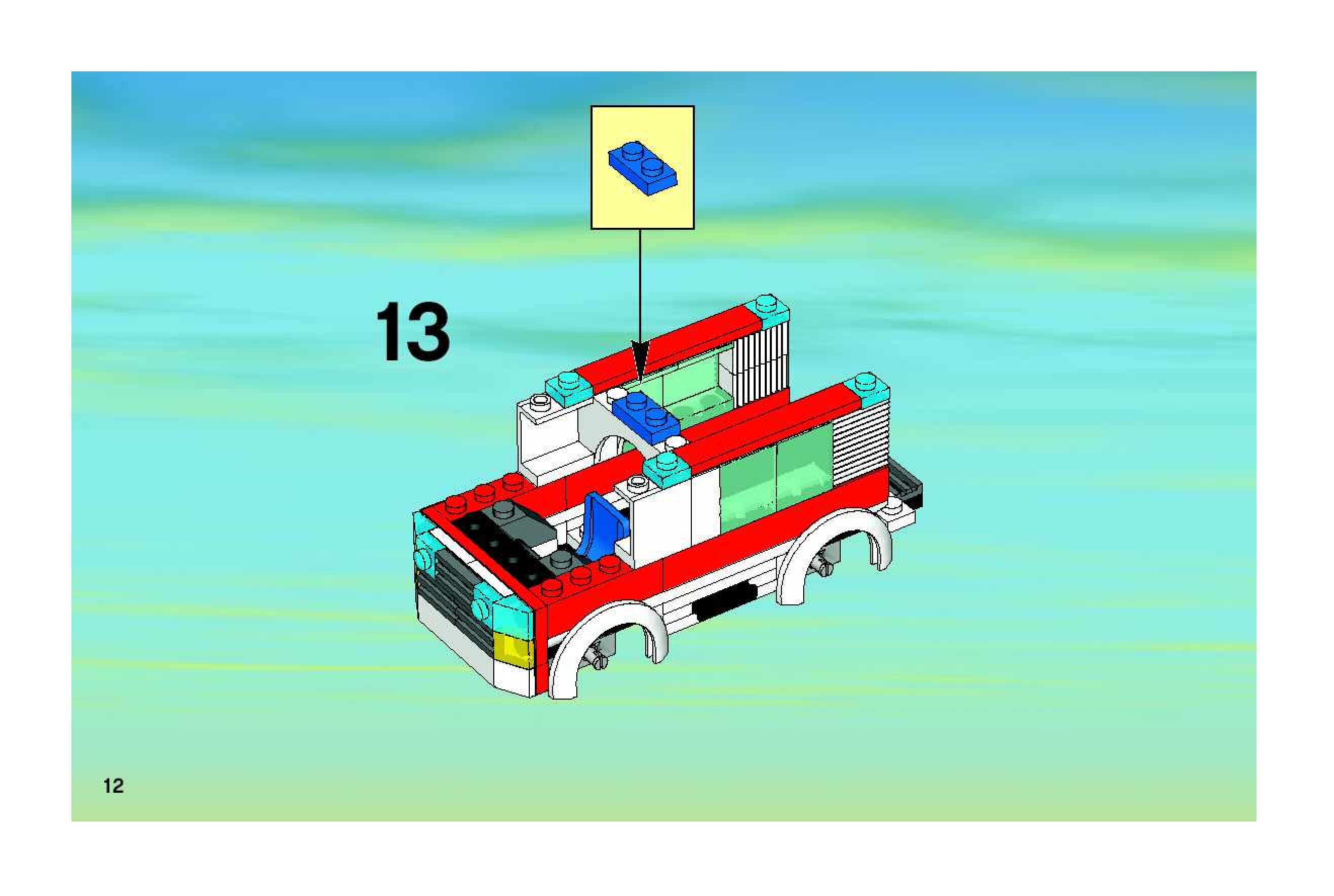 13

12