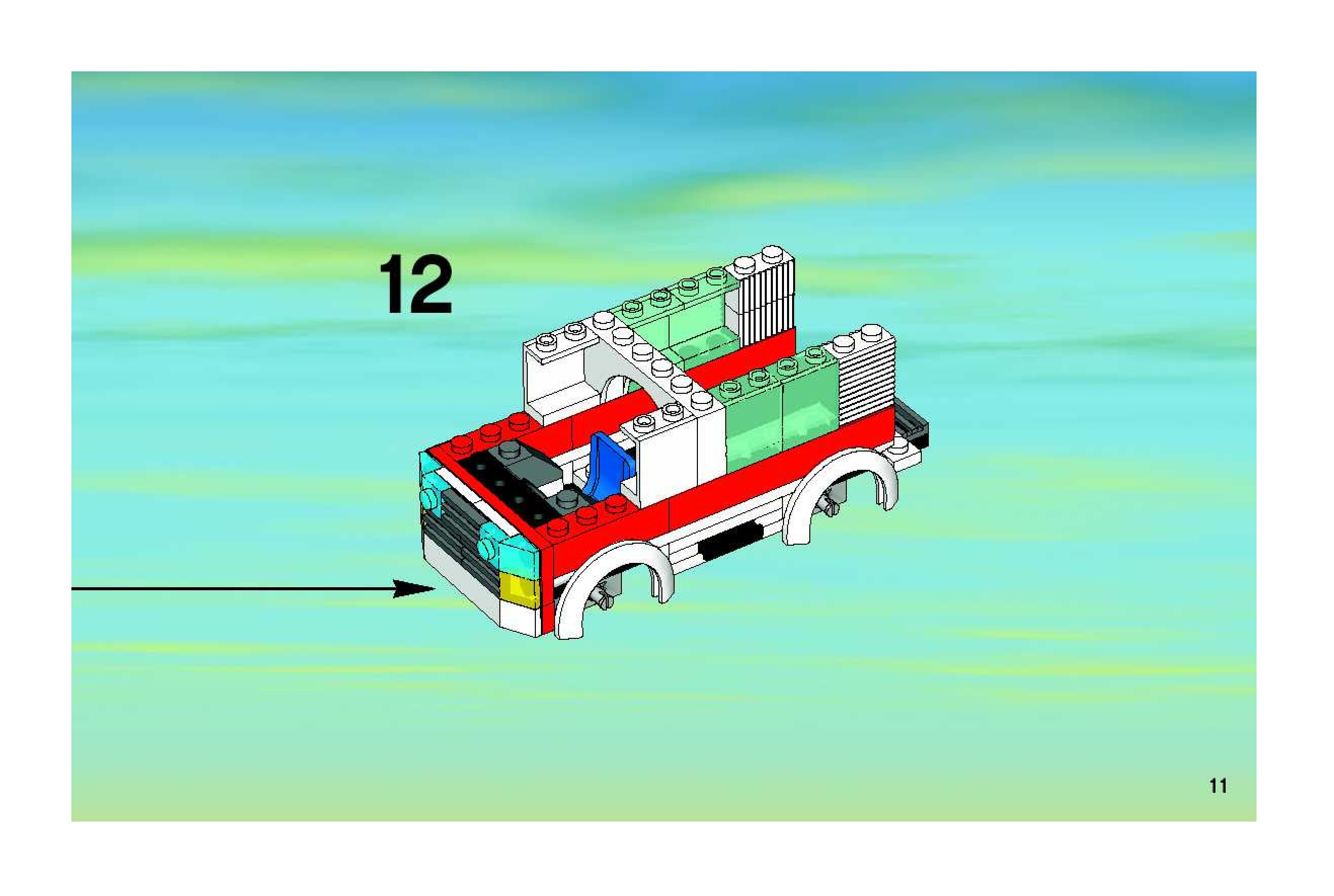 12

11