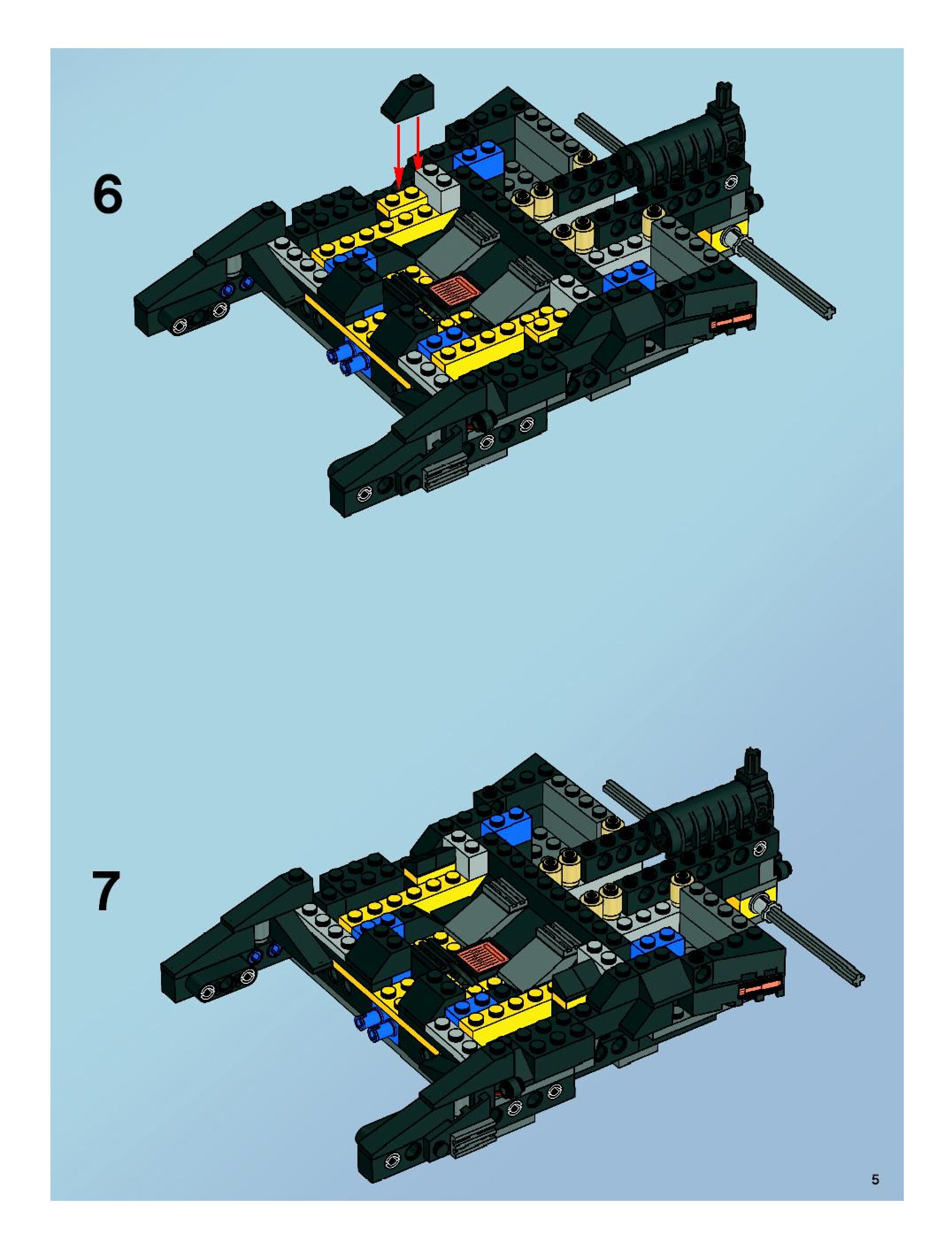 6

7

5