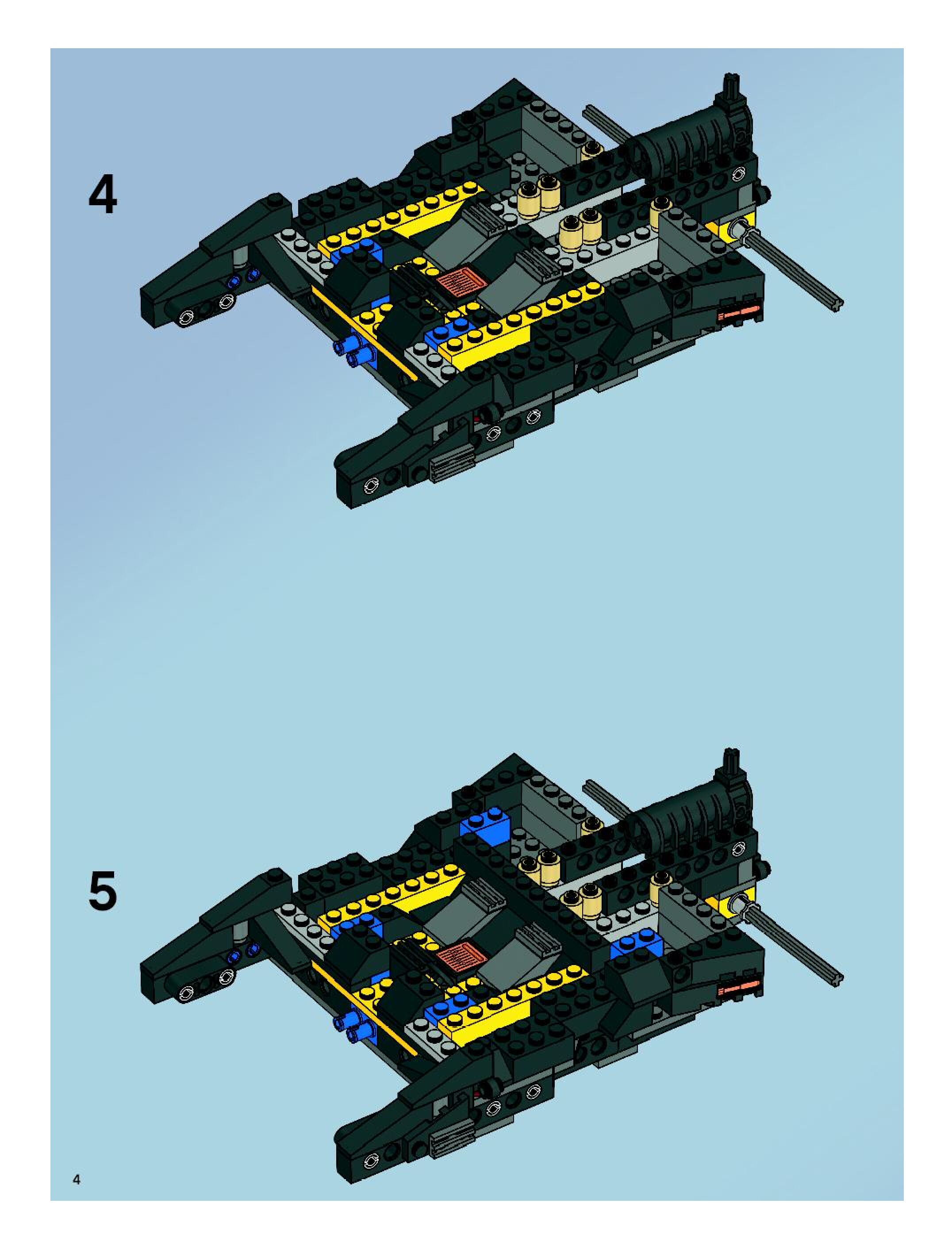 4

5

4