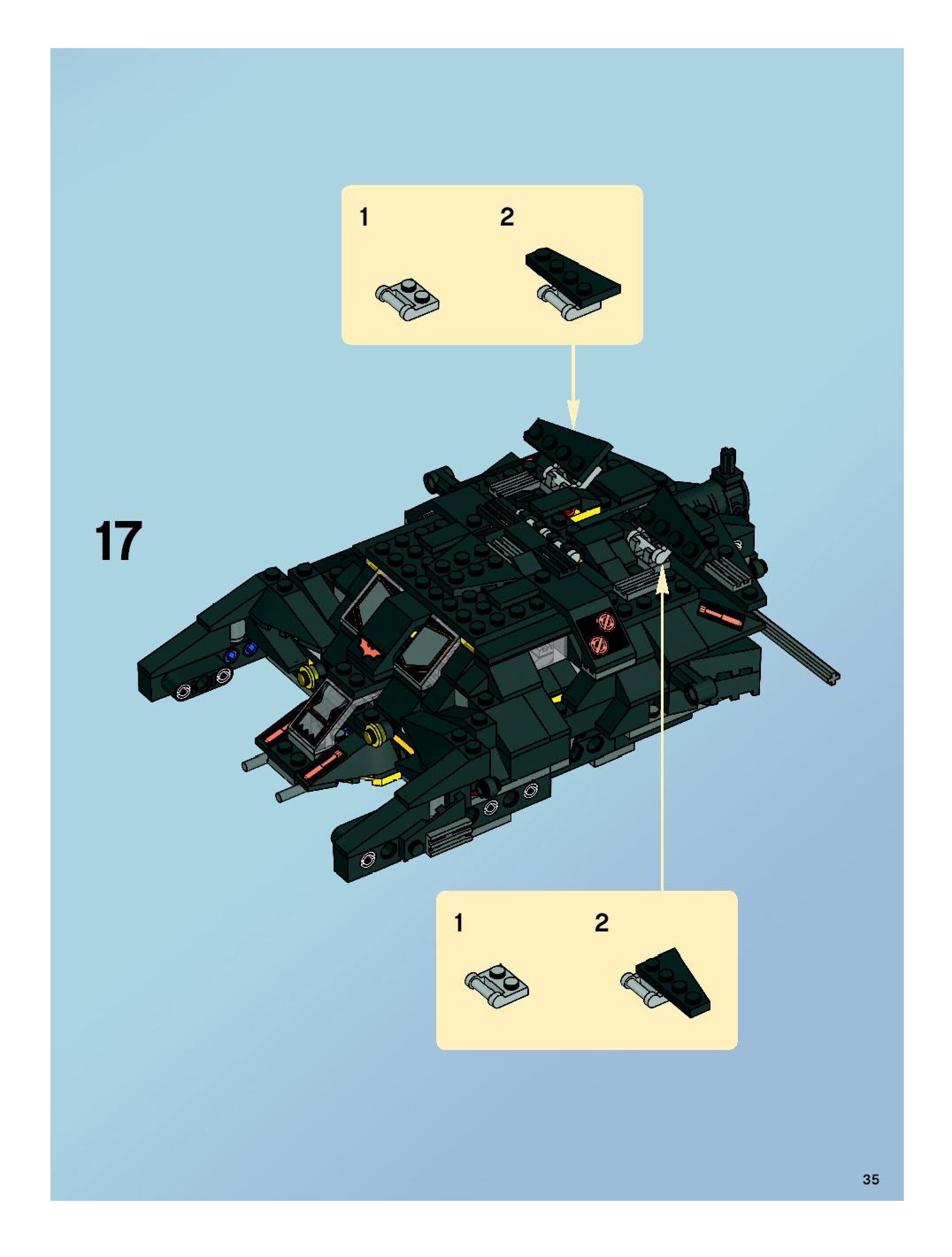 1 2

17

1 2

35