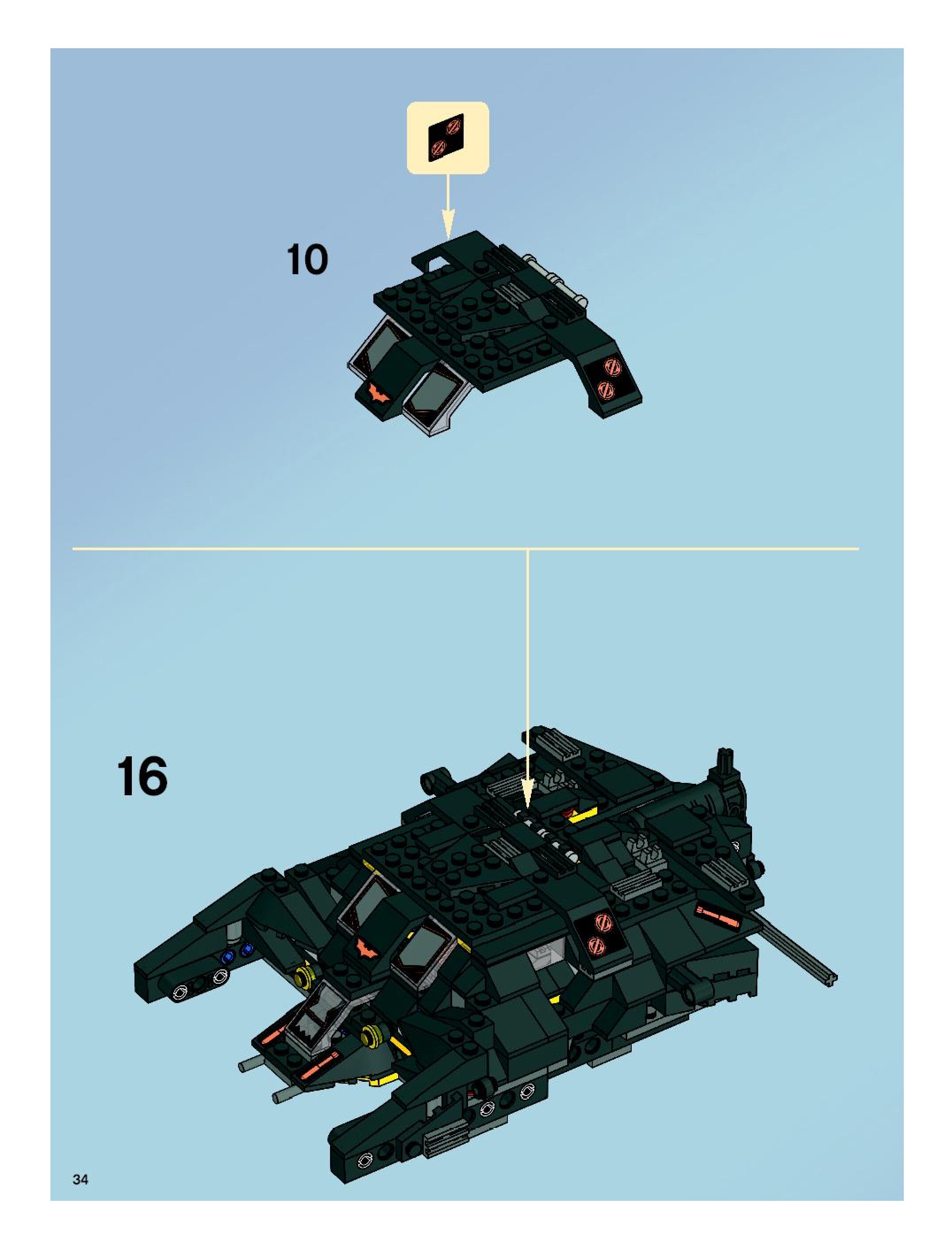 10

16

34