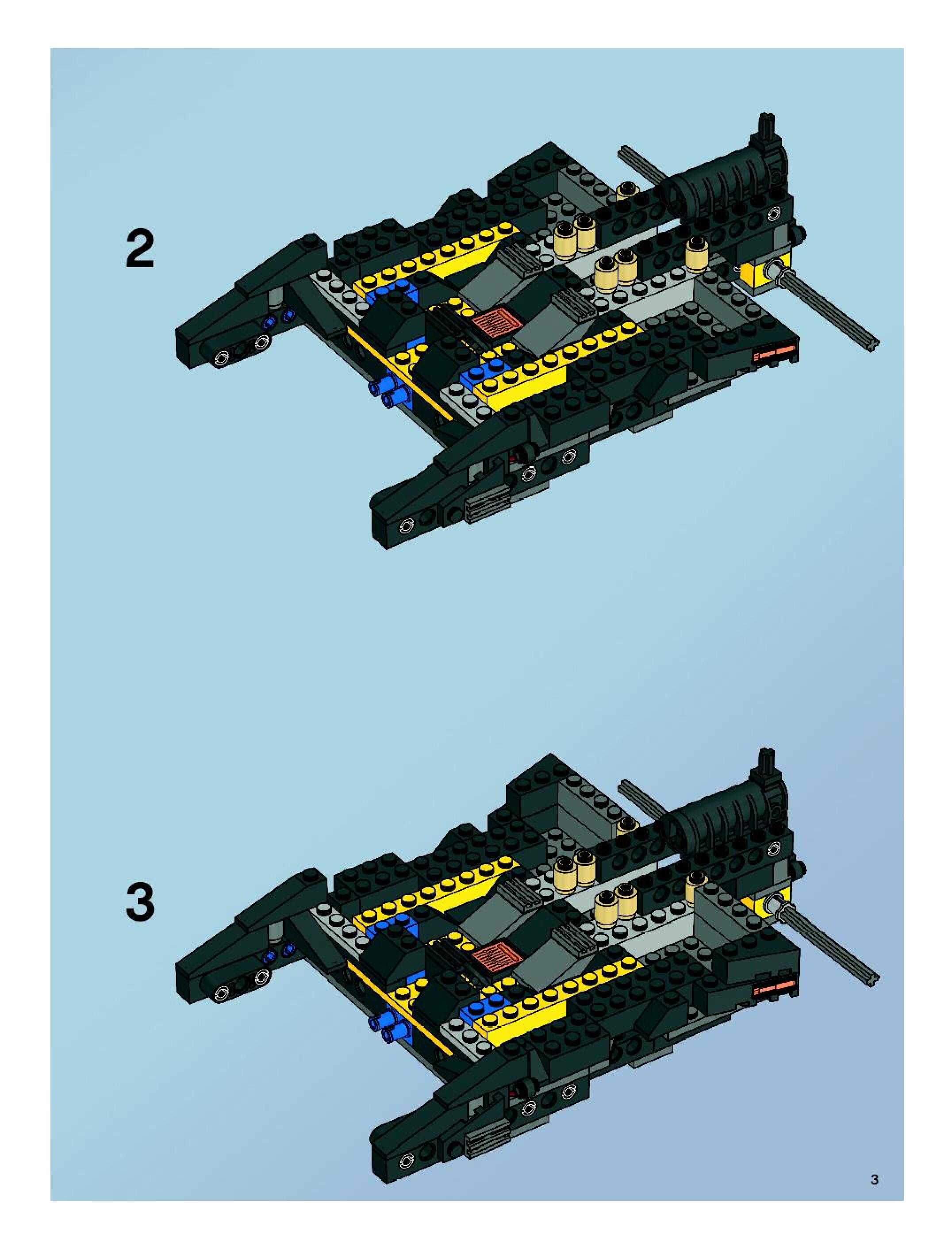 2

3

3