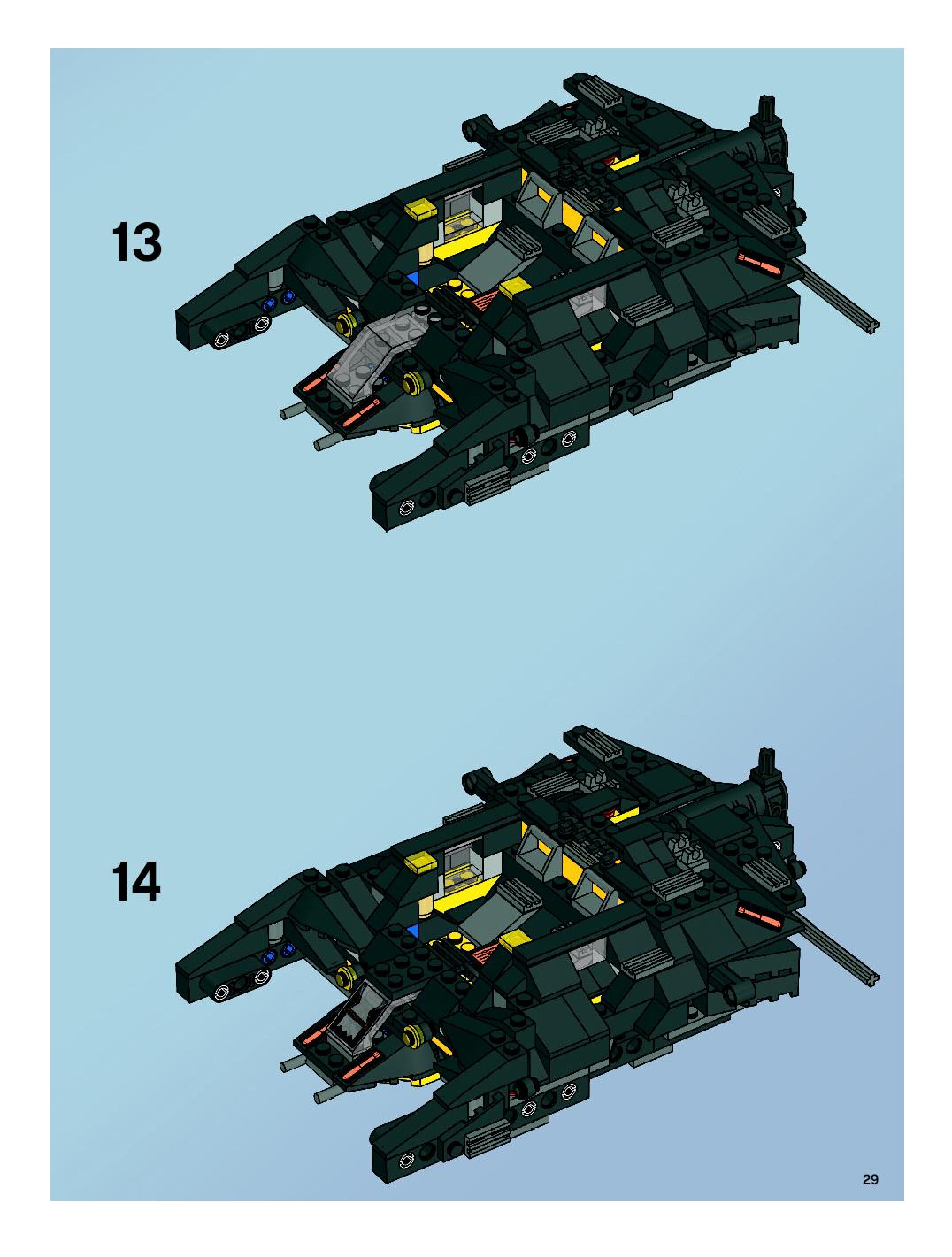 13

14

29