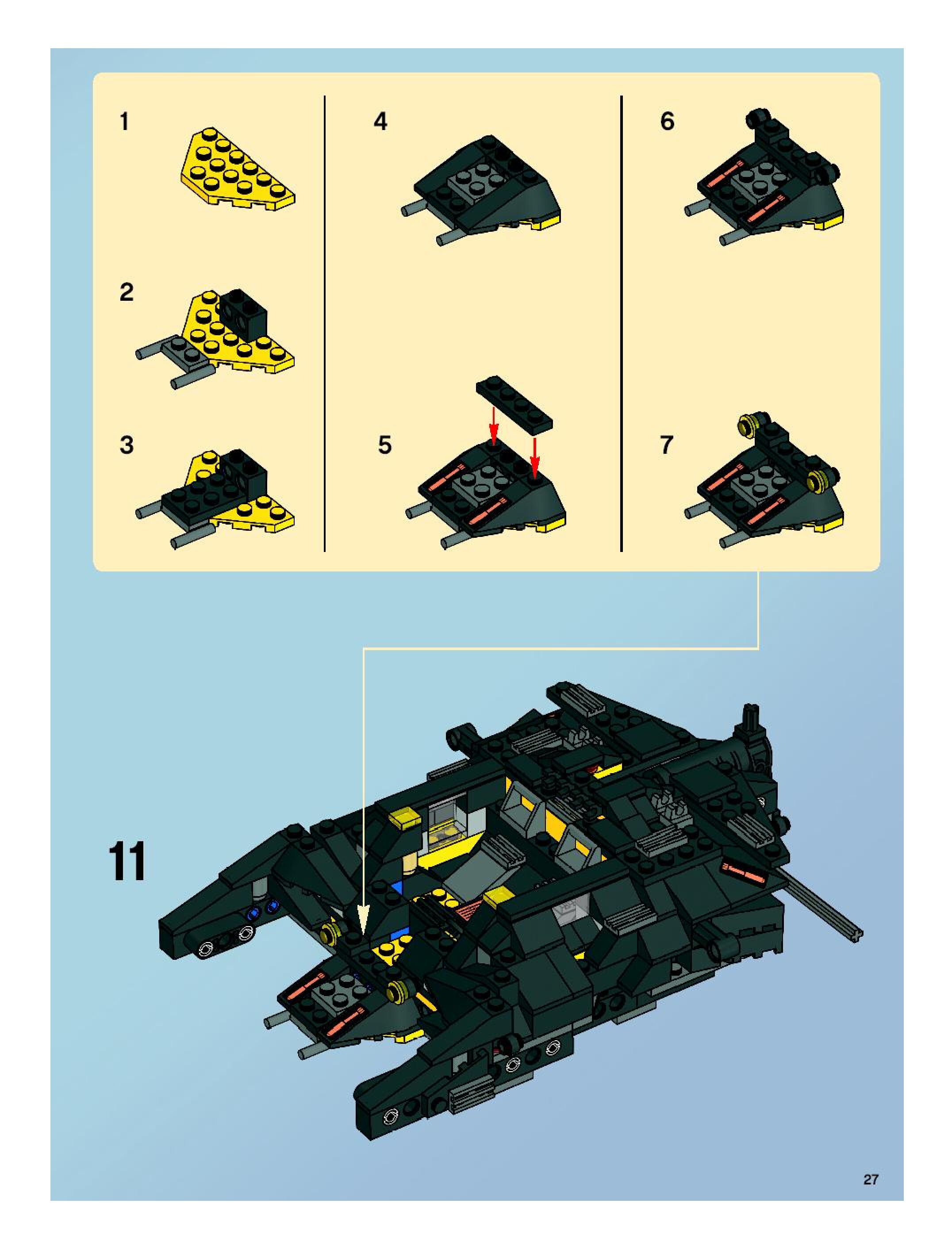 1

2

3

4

5

6

7

11

27