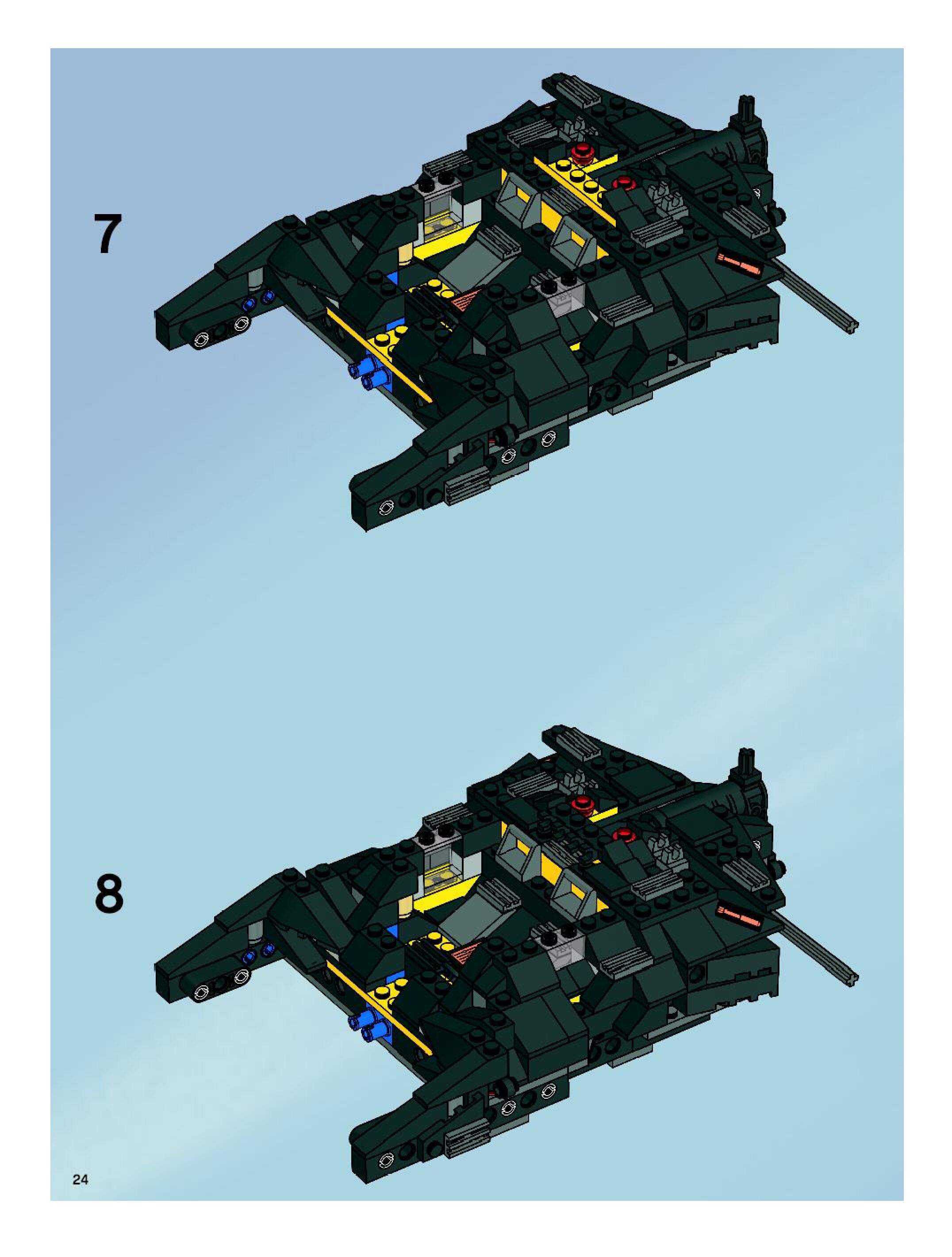 7

8

24