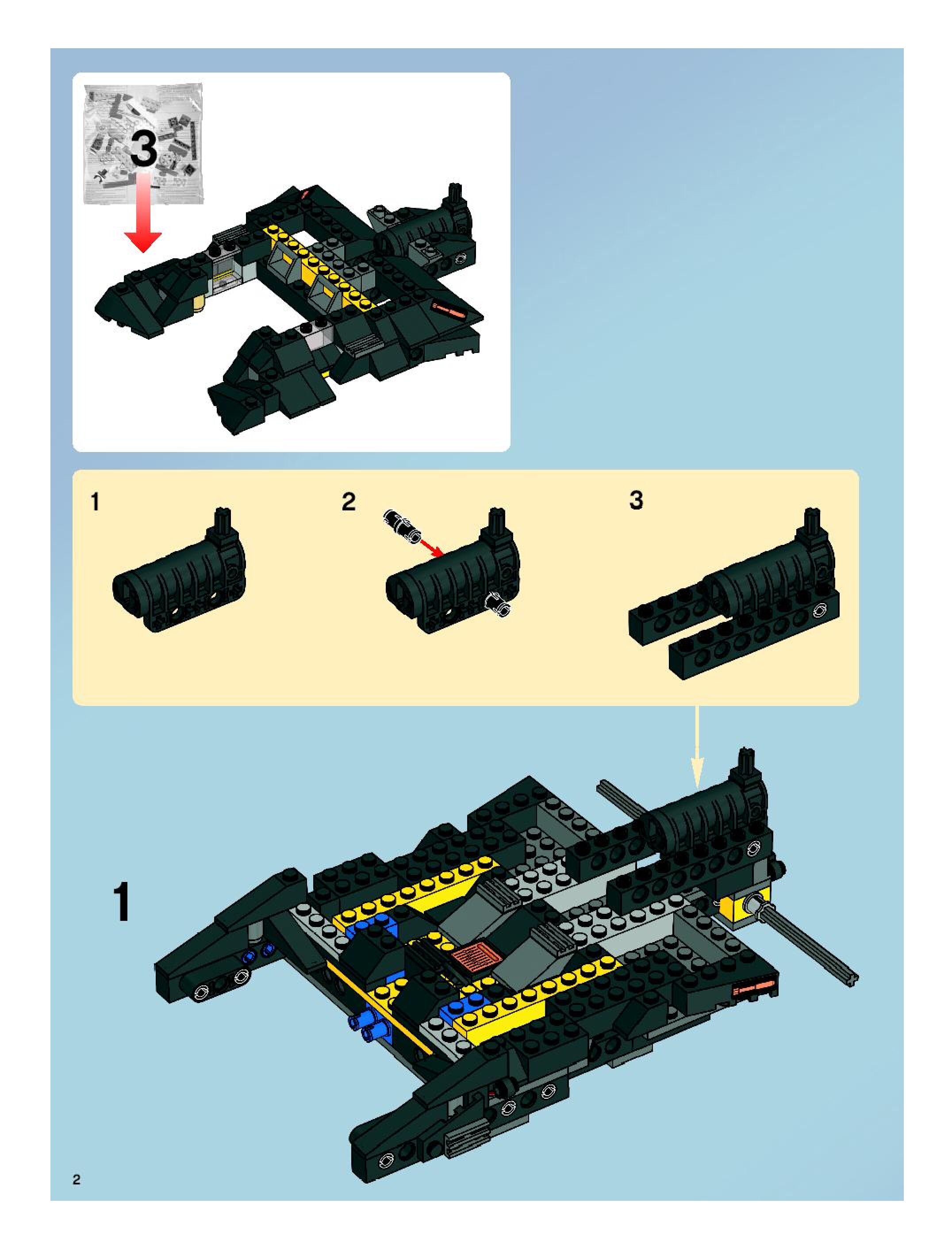 3

1

2

3

1

2