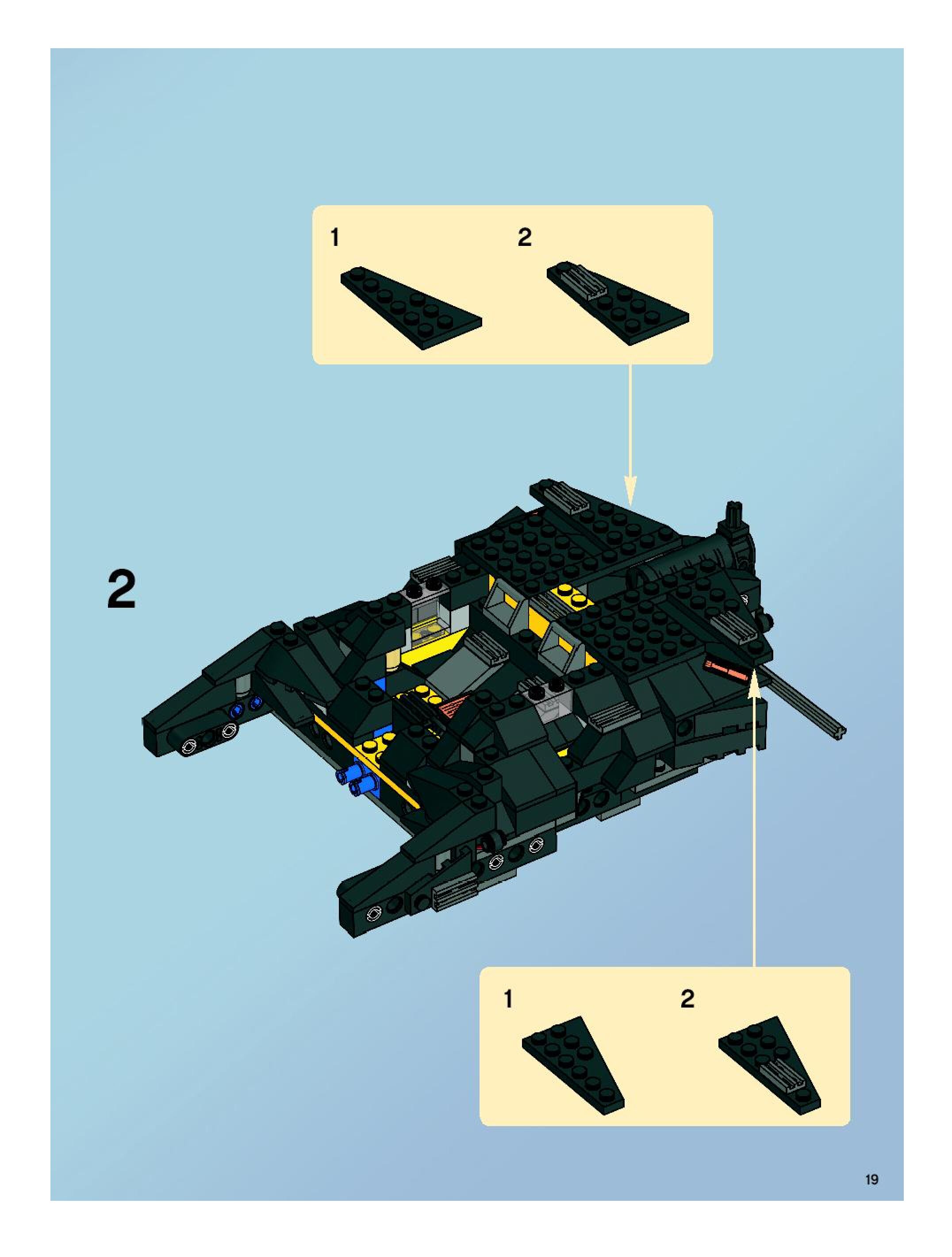 1

2

2

1

2

19