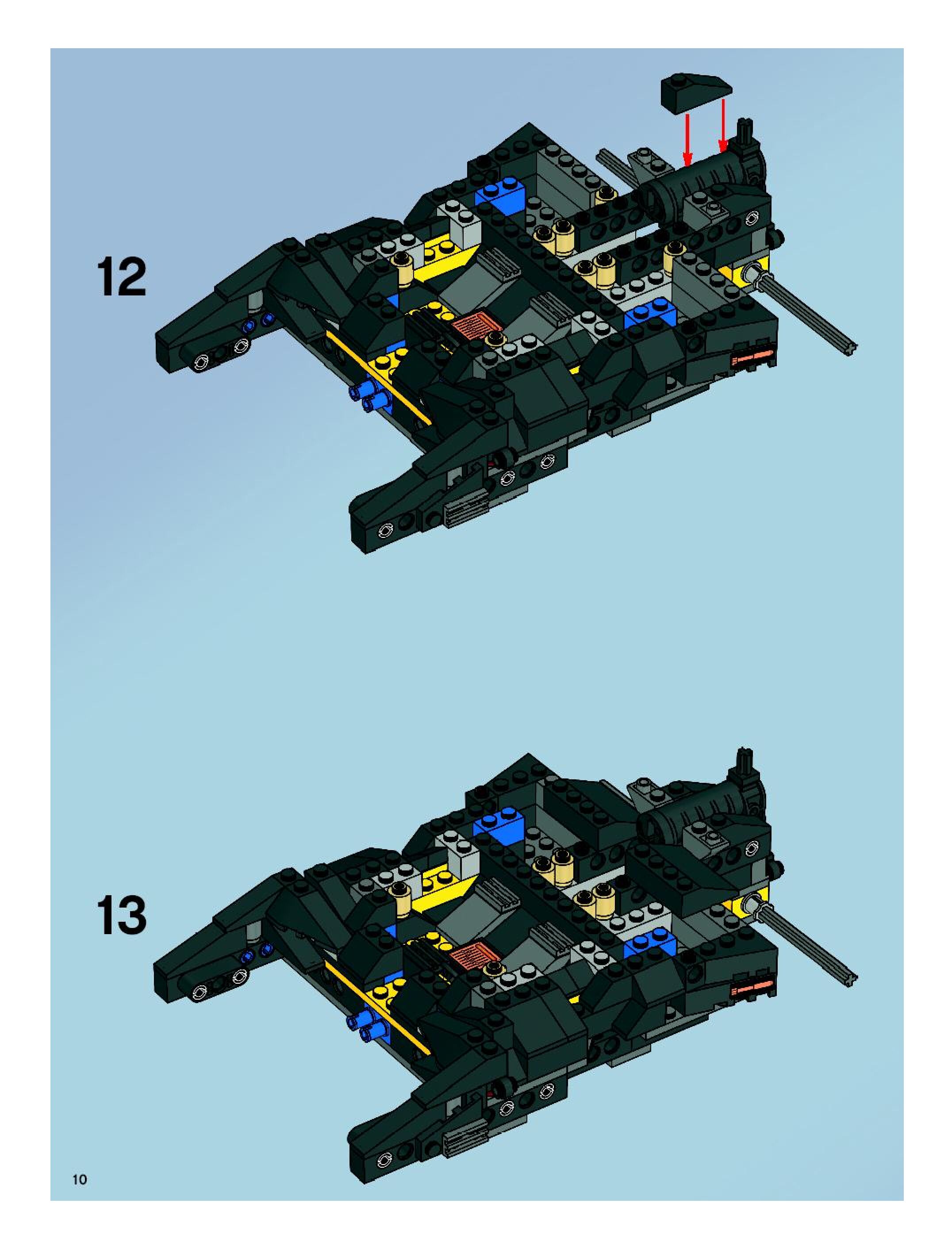 12

13

10