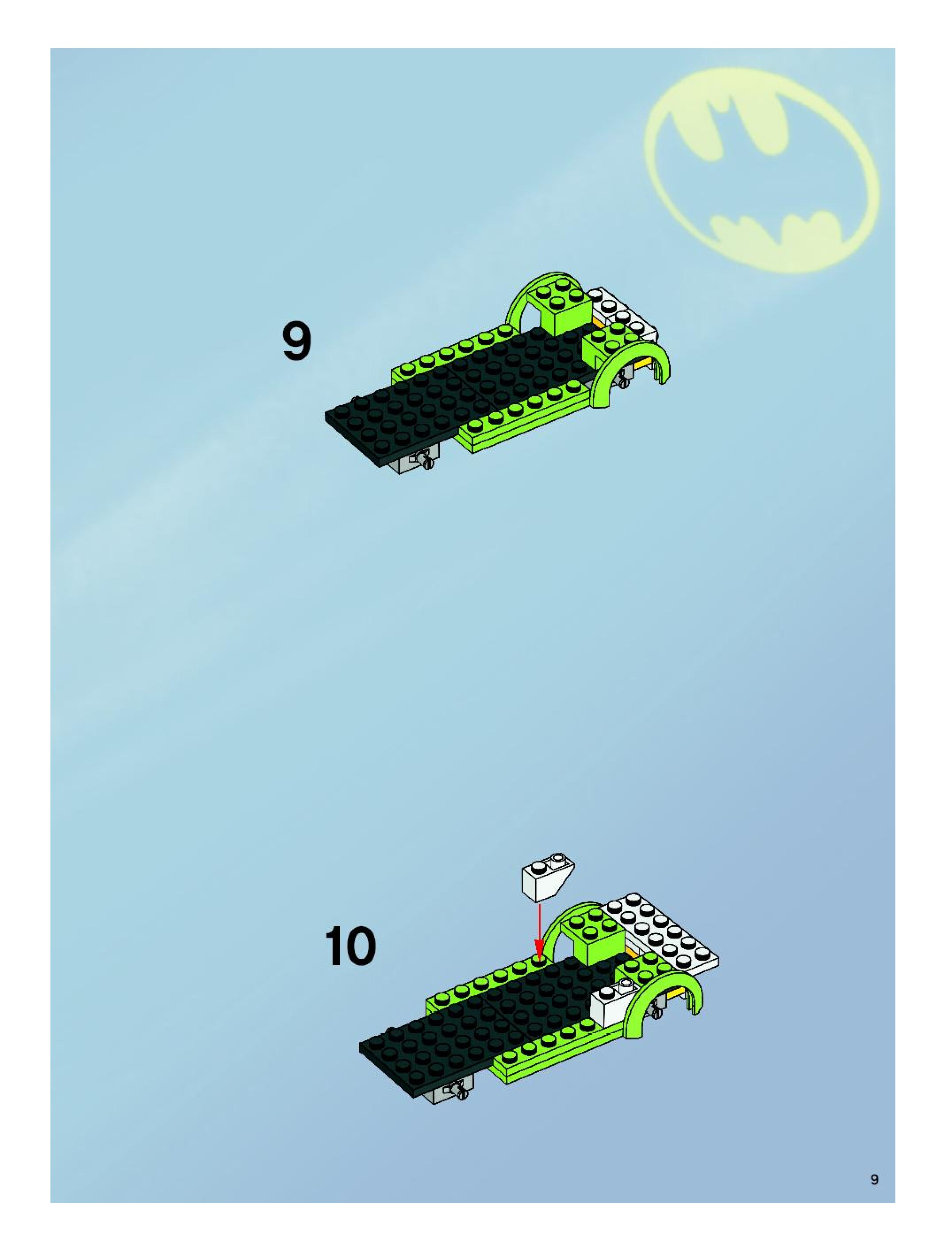 9

10

9