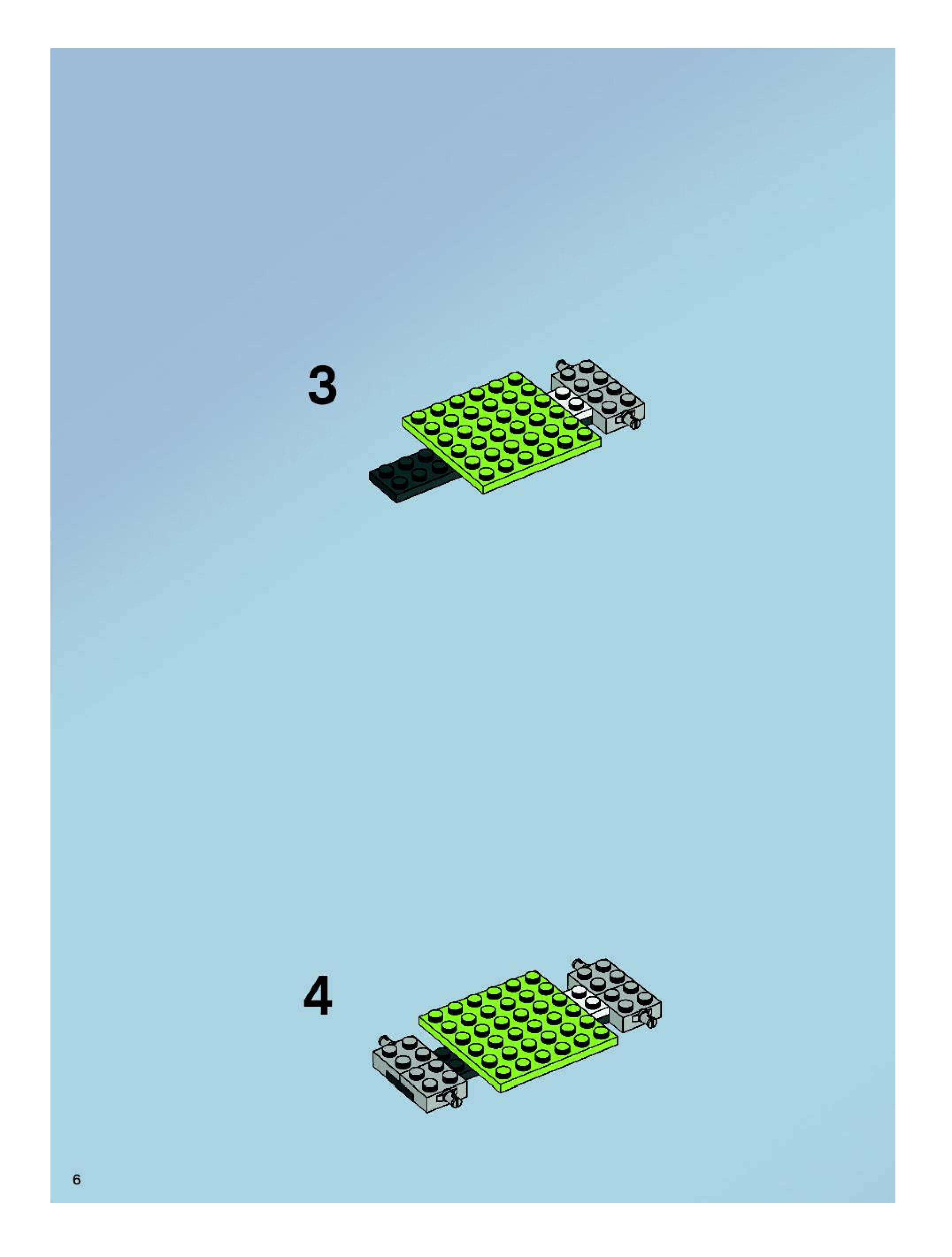 3

4

6