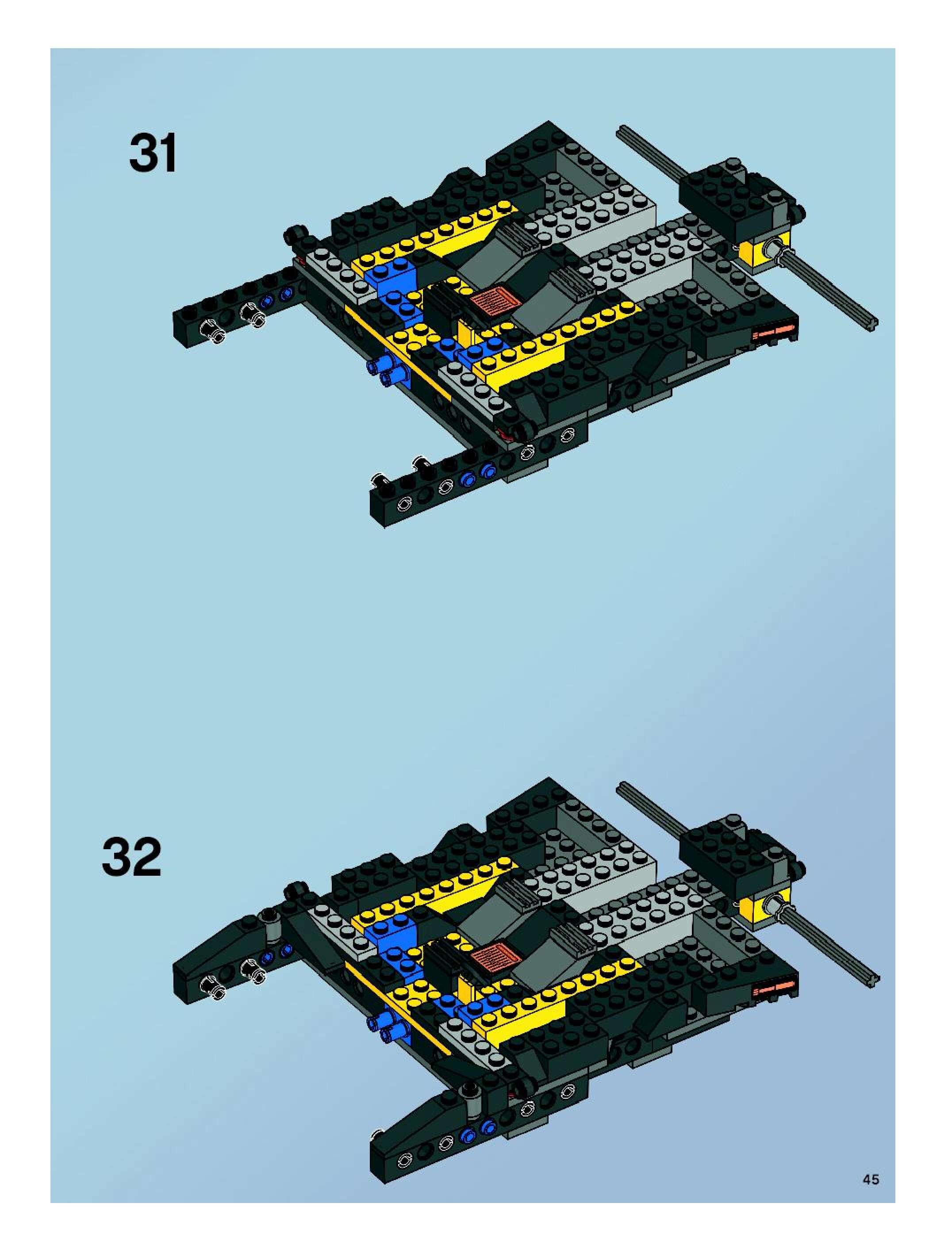 31

32

45