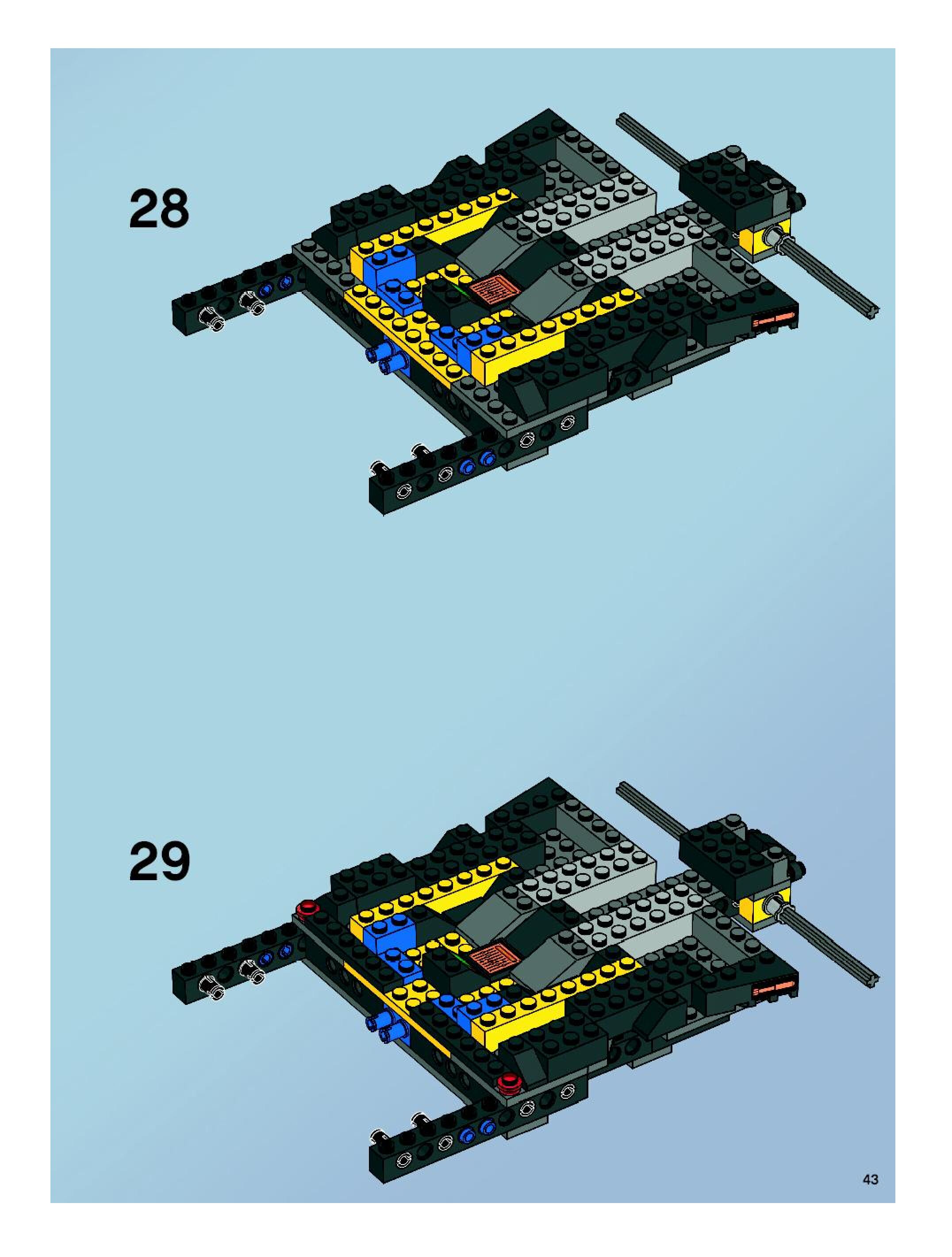 28

29

43