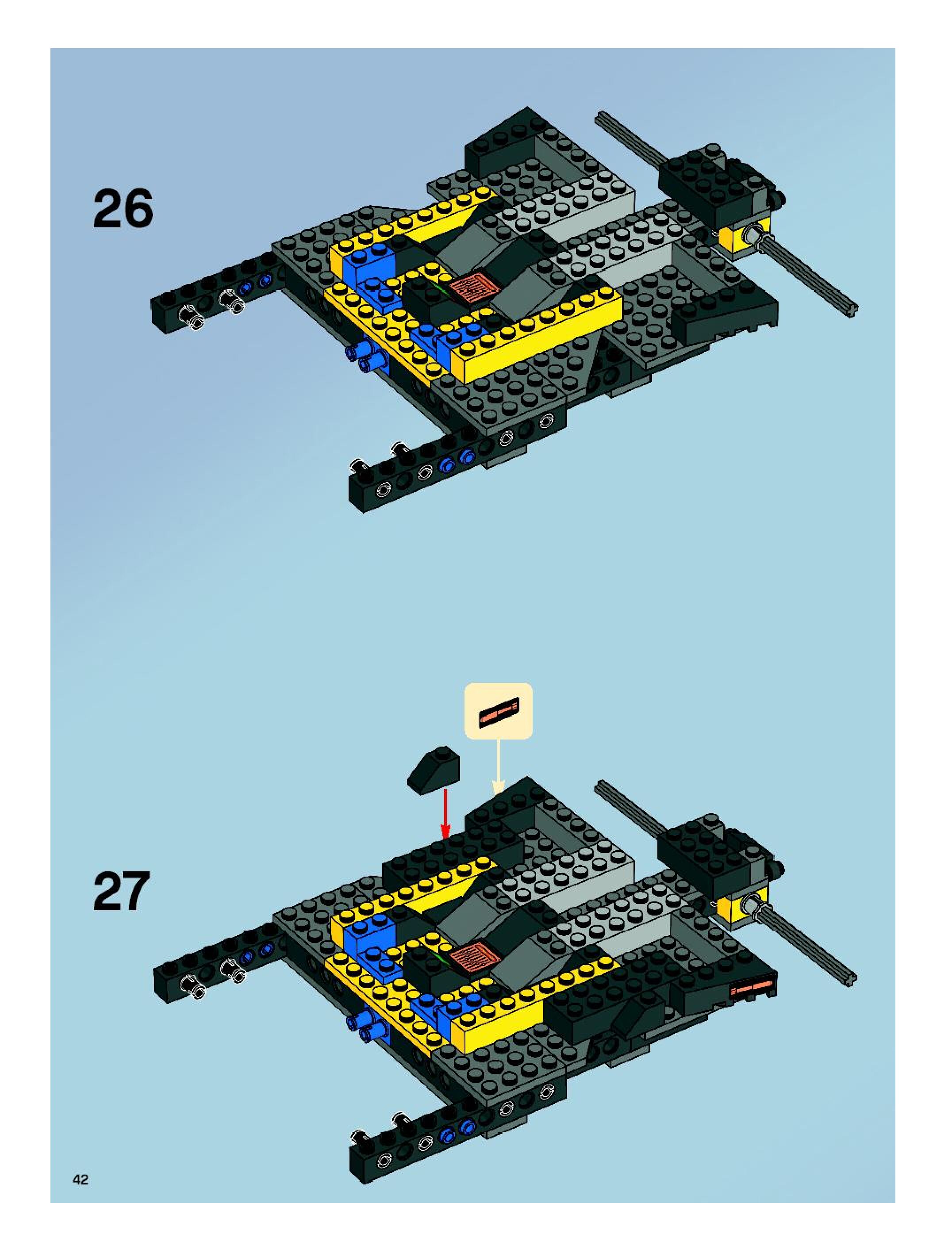 26

27

42