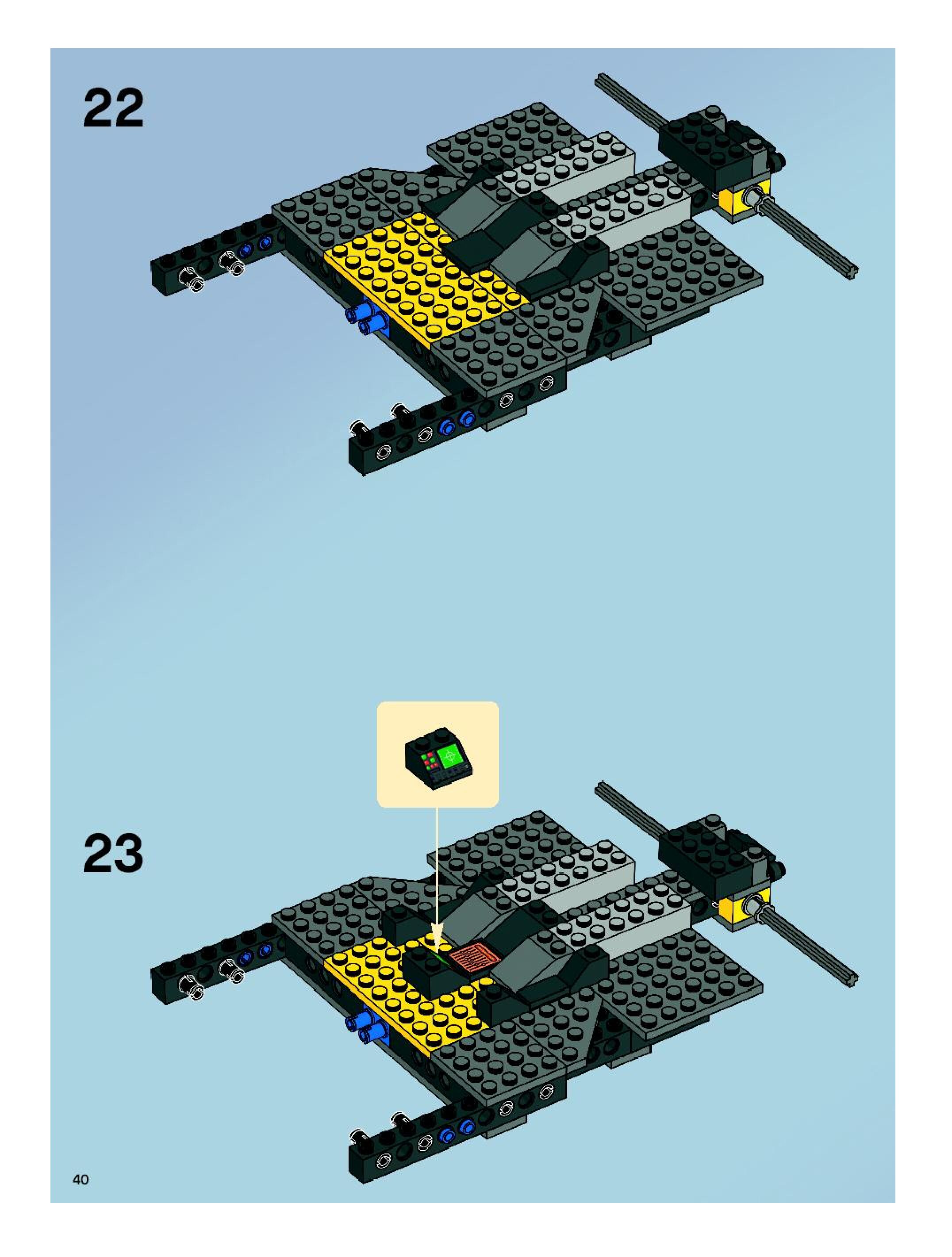 22

23

40