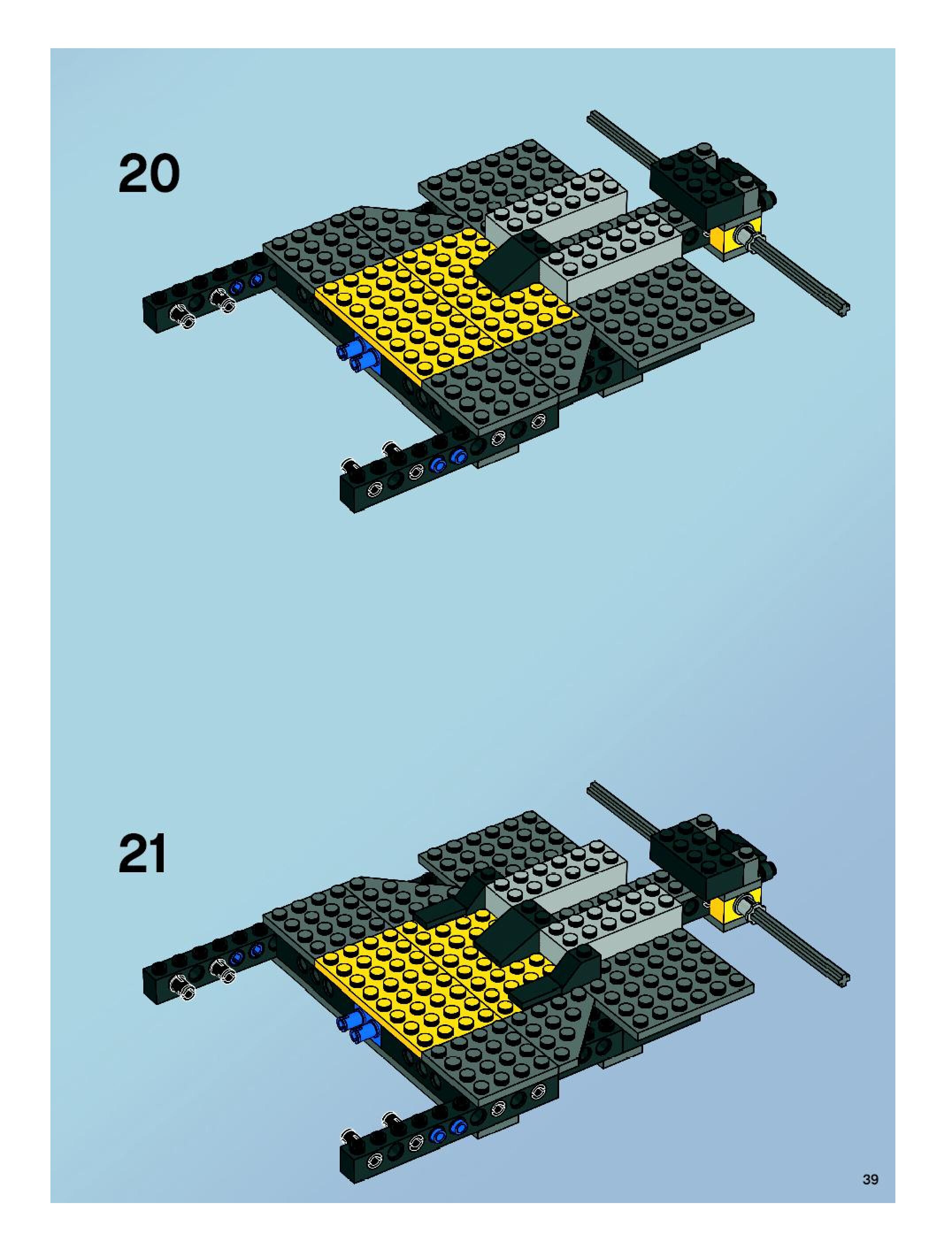 20

21

39