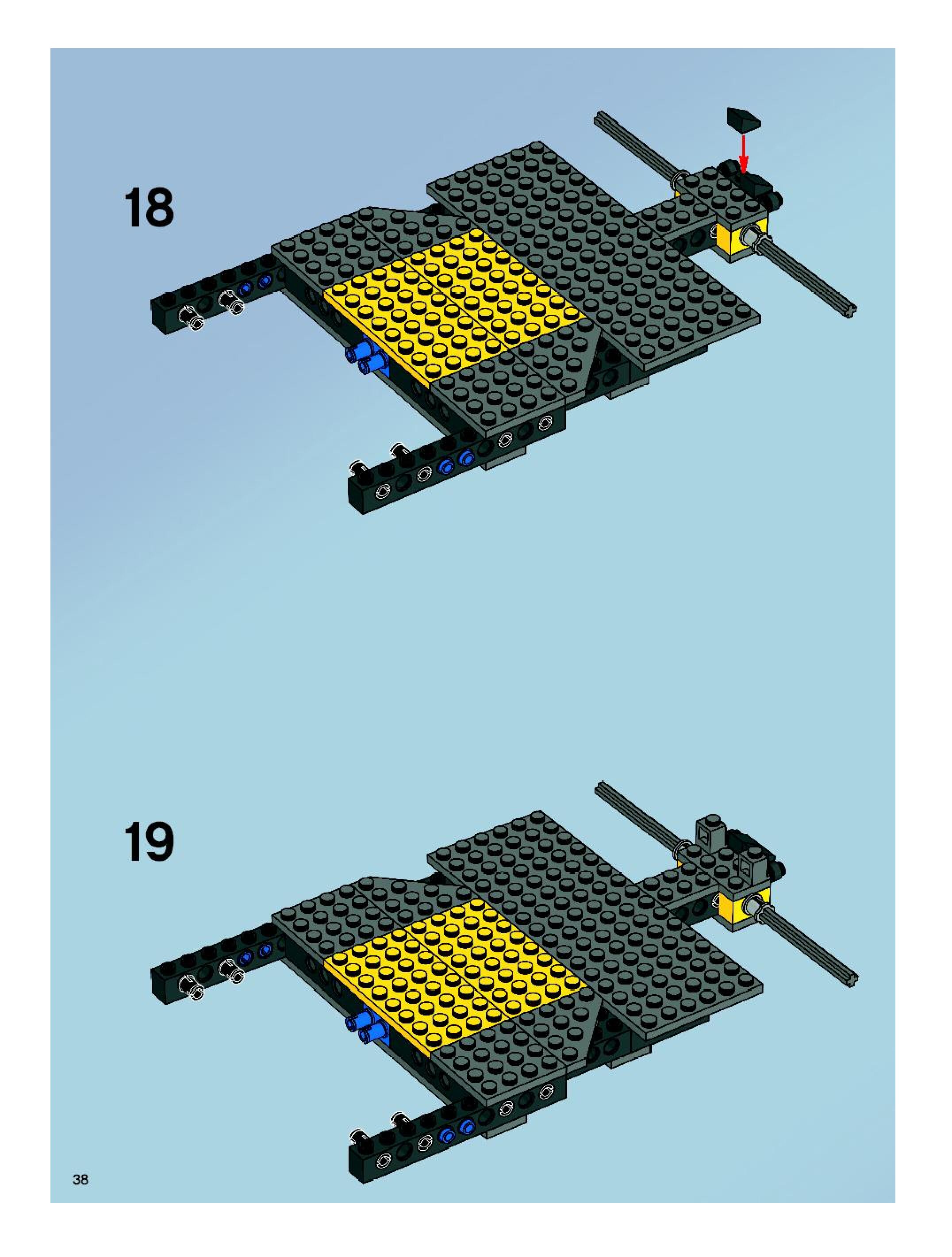 18

19

38