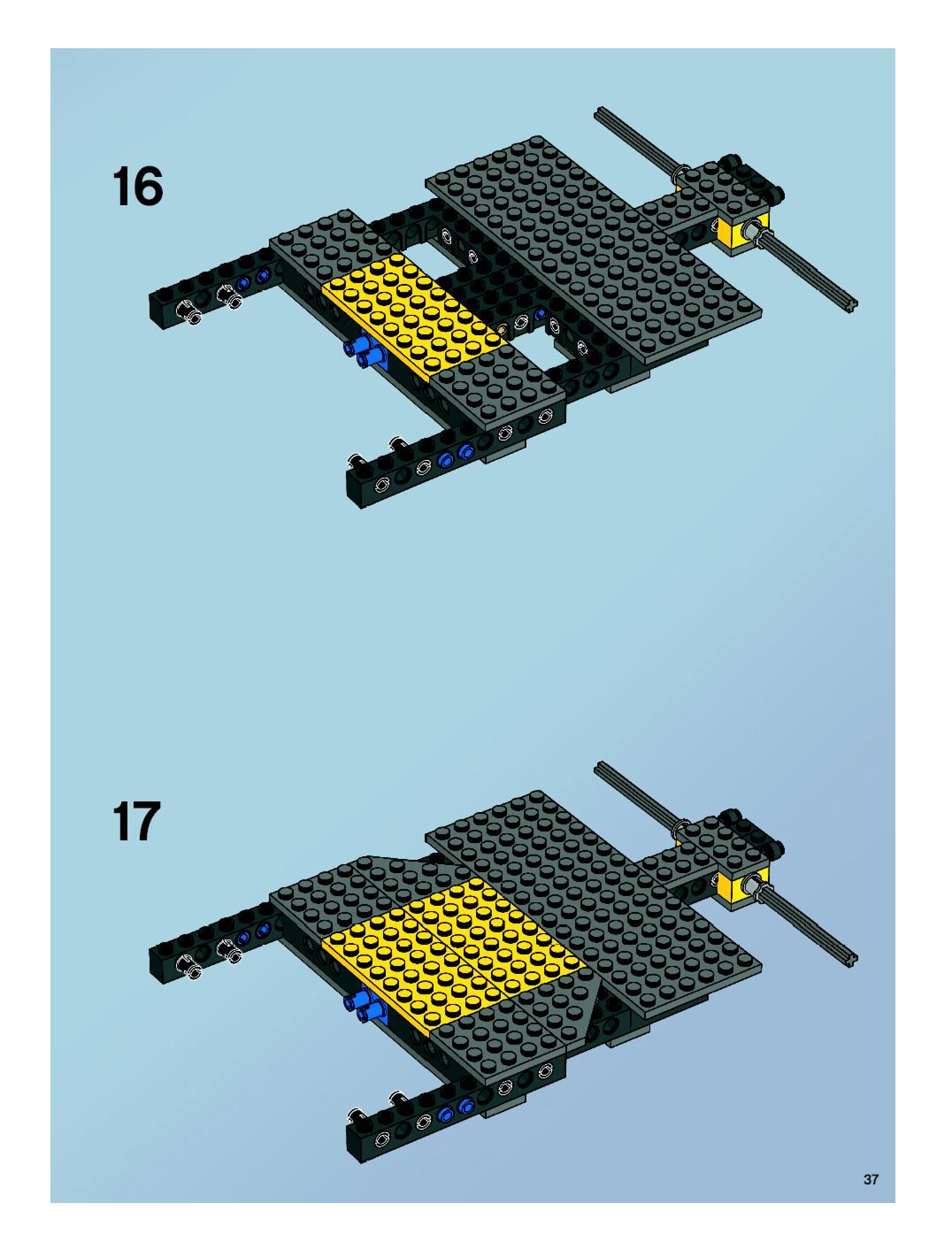 16

17

37