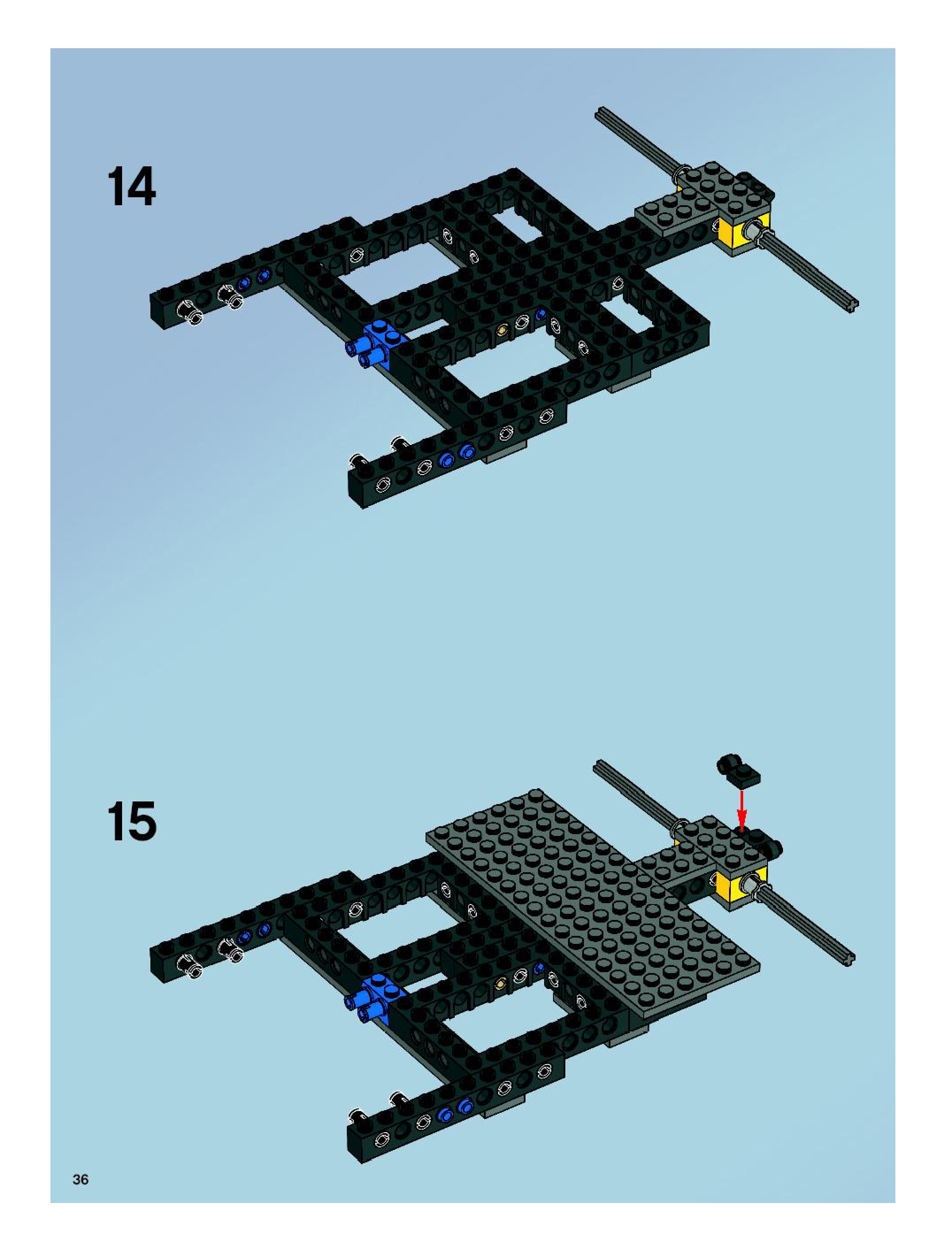 14

15

36