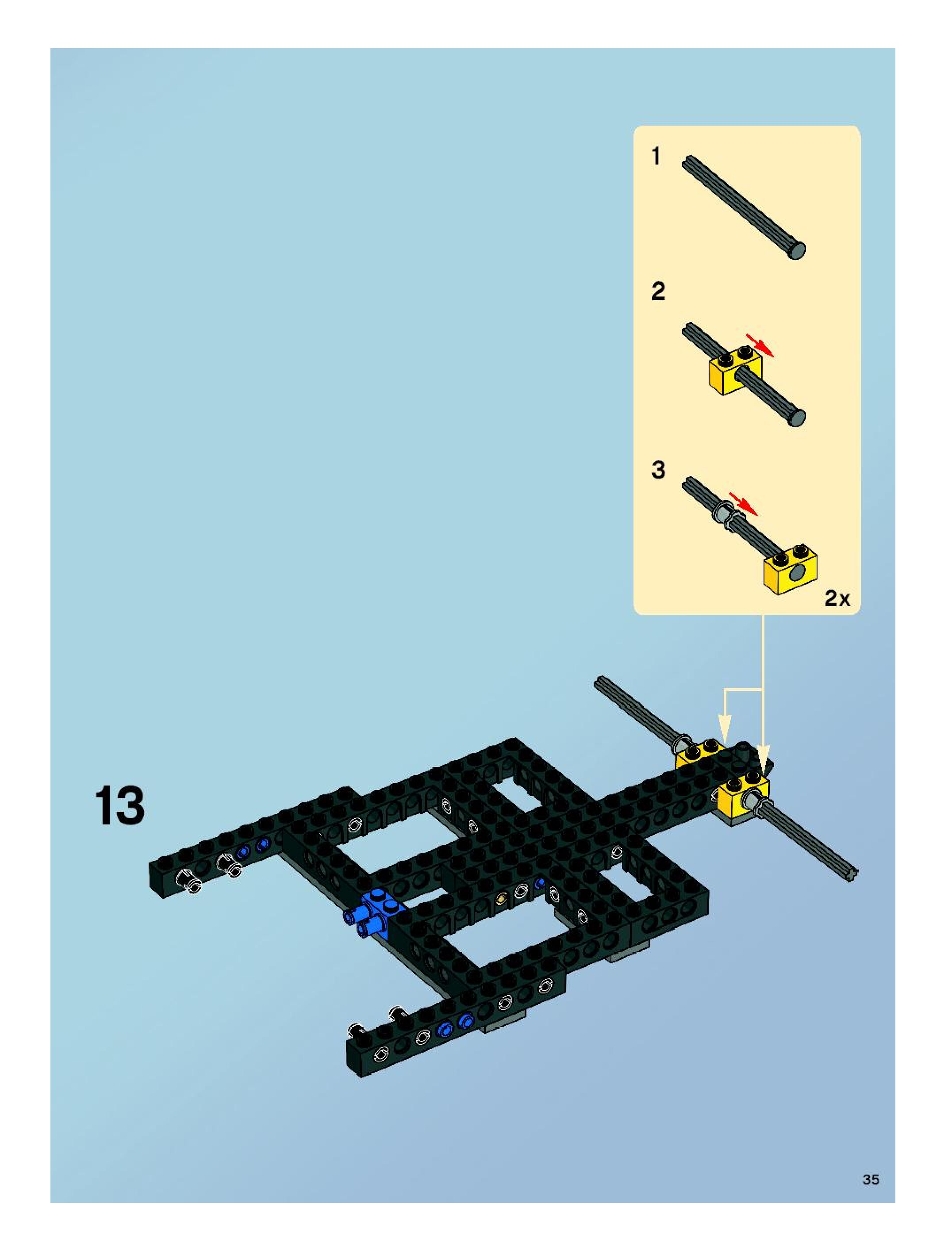 1

2

3

2x

13

35