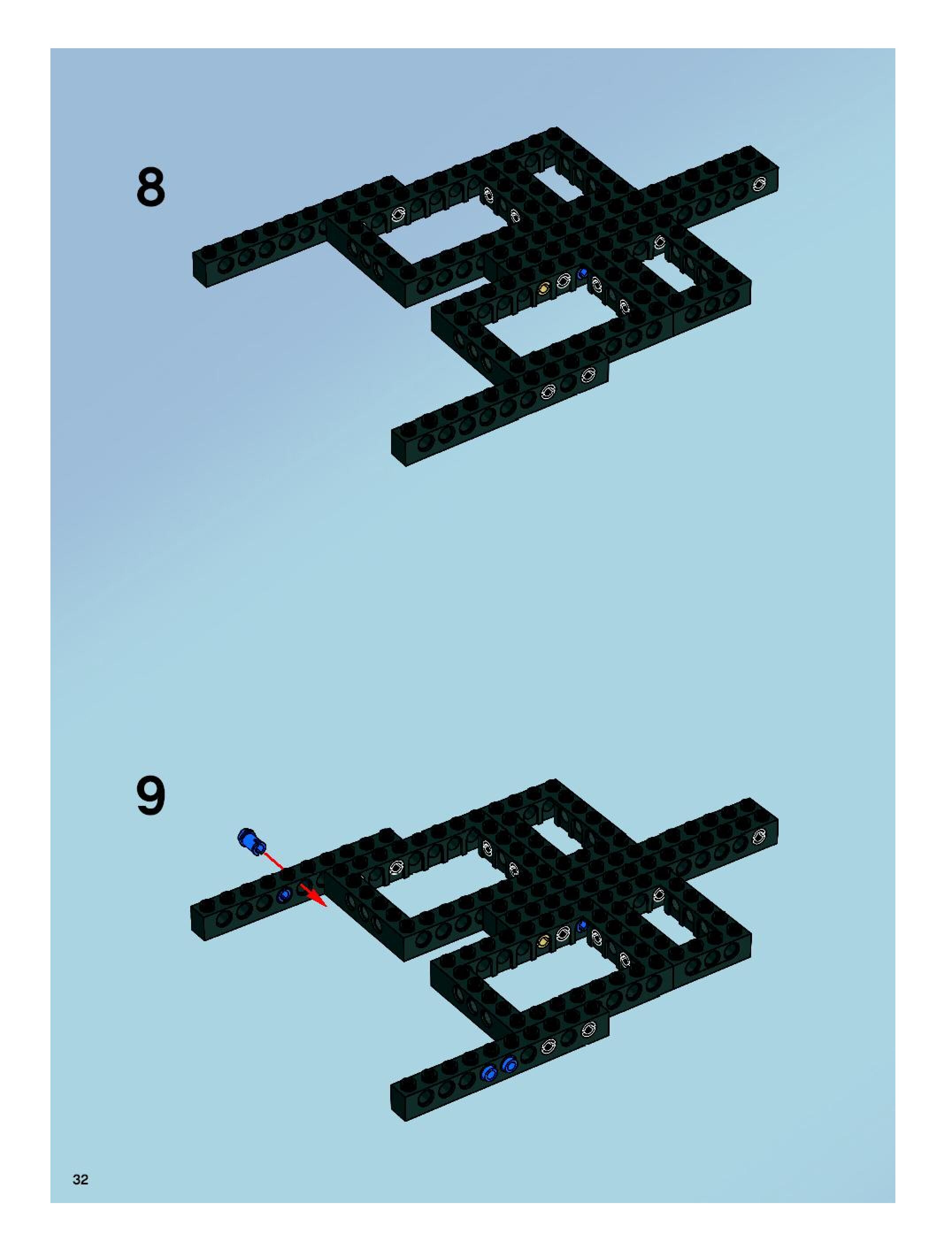 8

9

32