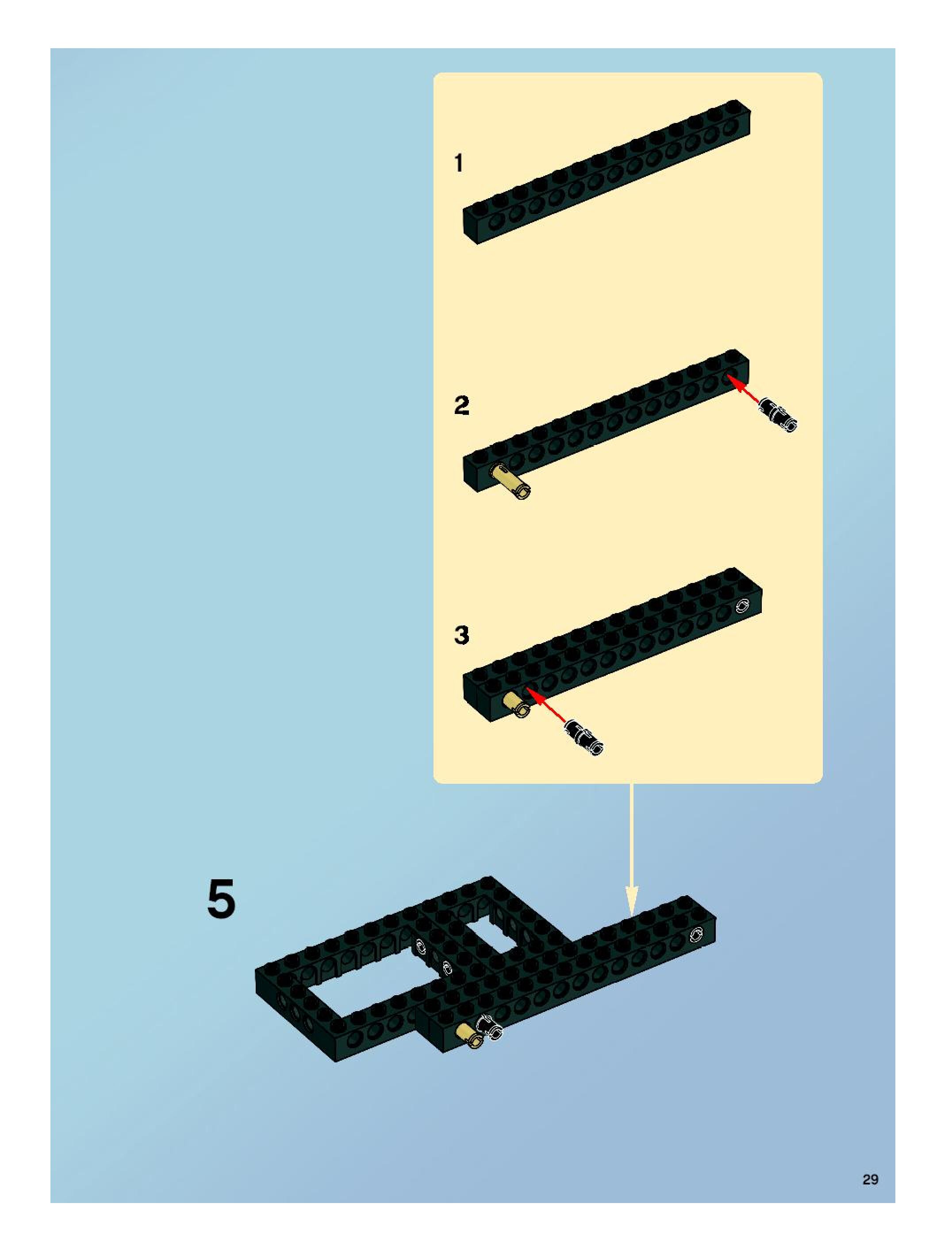 1

2

3

5

29