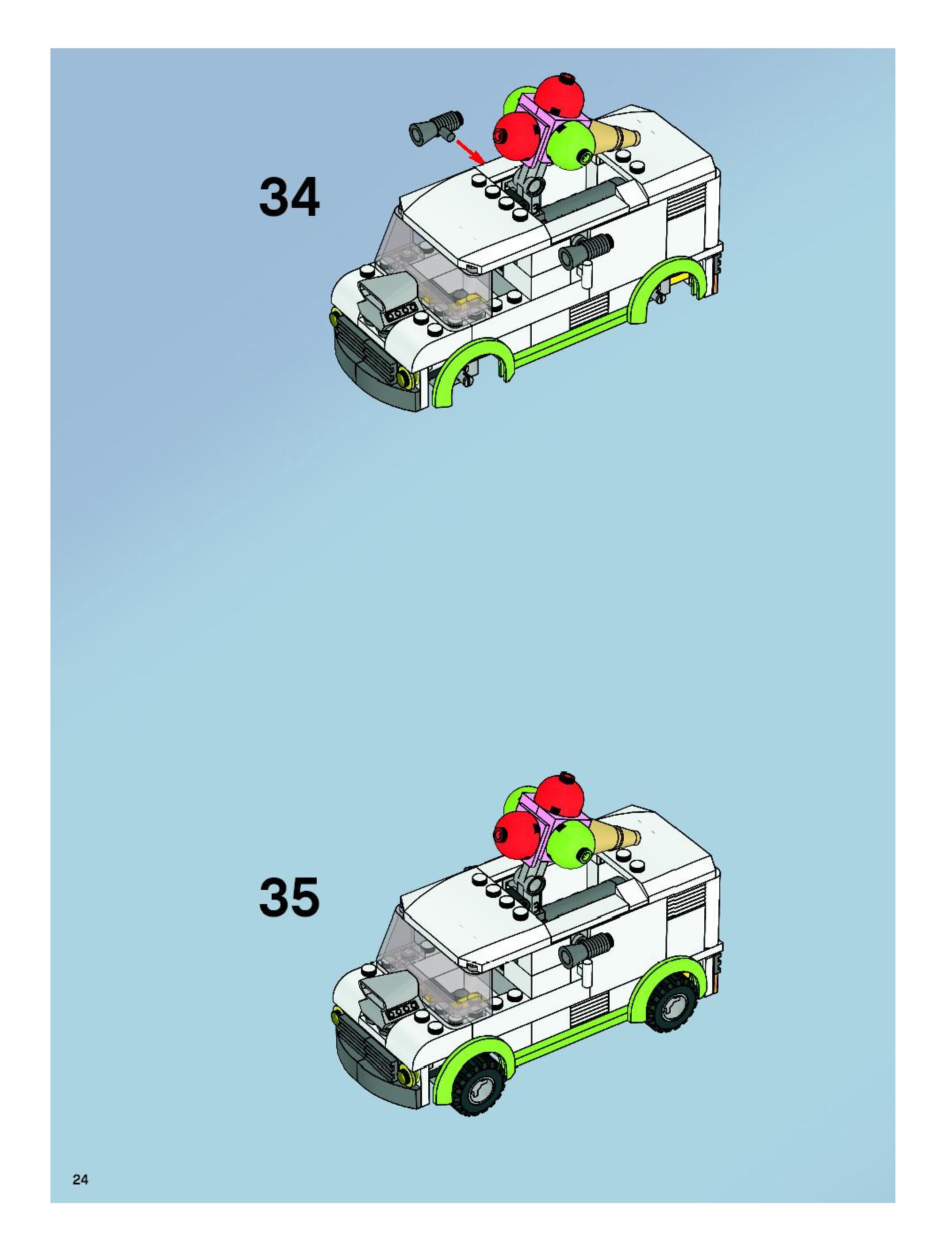 34

35

24